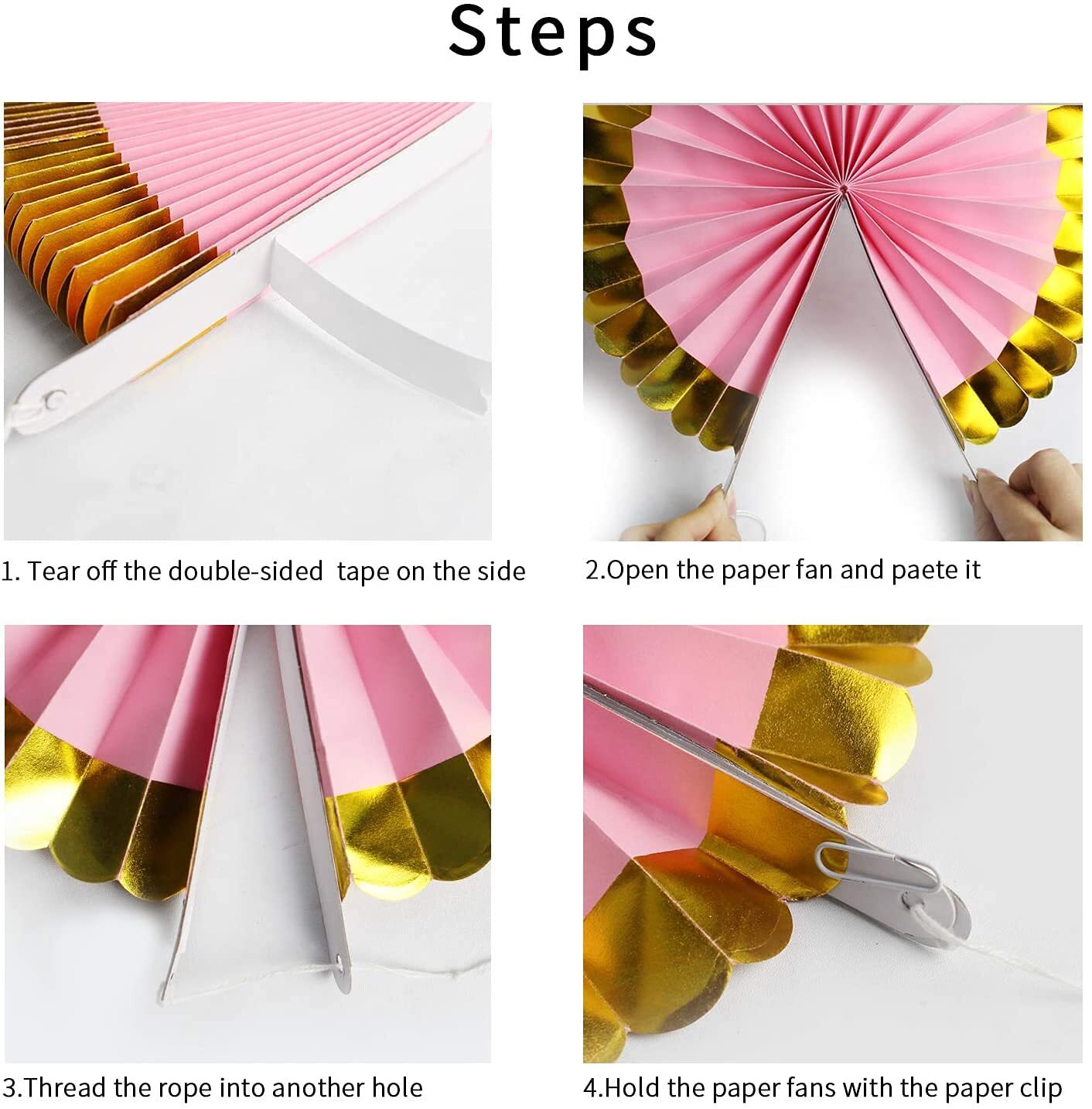 Steps

1. Tear off the double-sided tape on the side

2.Open the paper fan and paete it

3.Thread the rope into another hole

4.Hold the paper fans with the paper clip