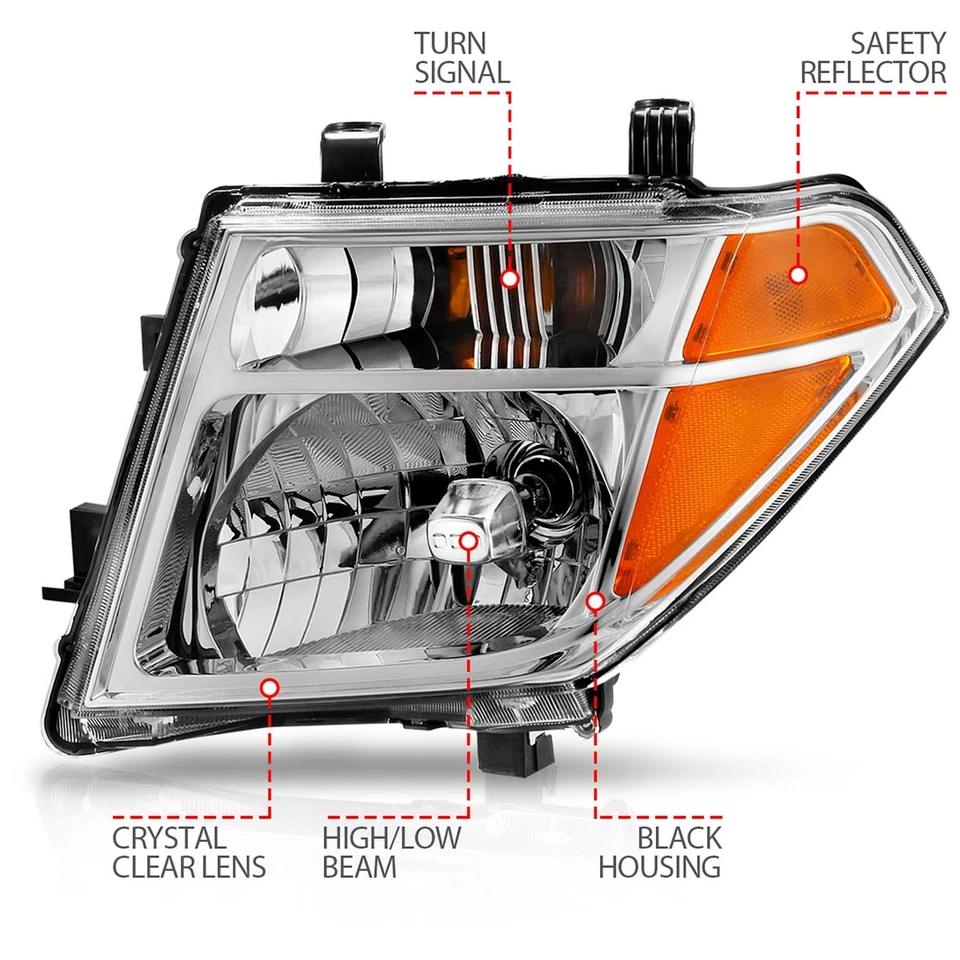 TURN SIGNAL

SAFETY REFLECTOR

CRYSTAL CLEAR LENS

HIGH/LOW BEAM

BLACK HOUSING