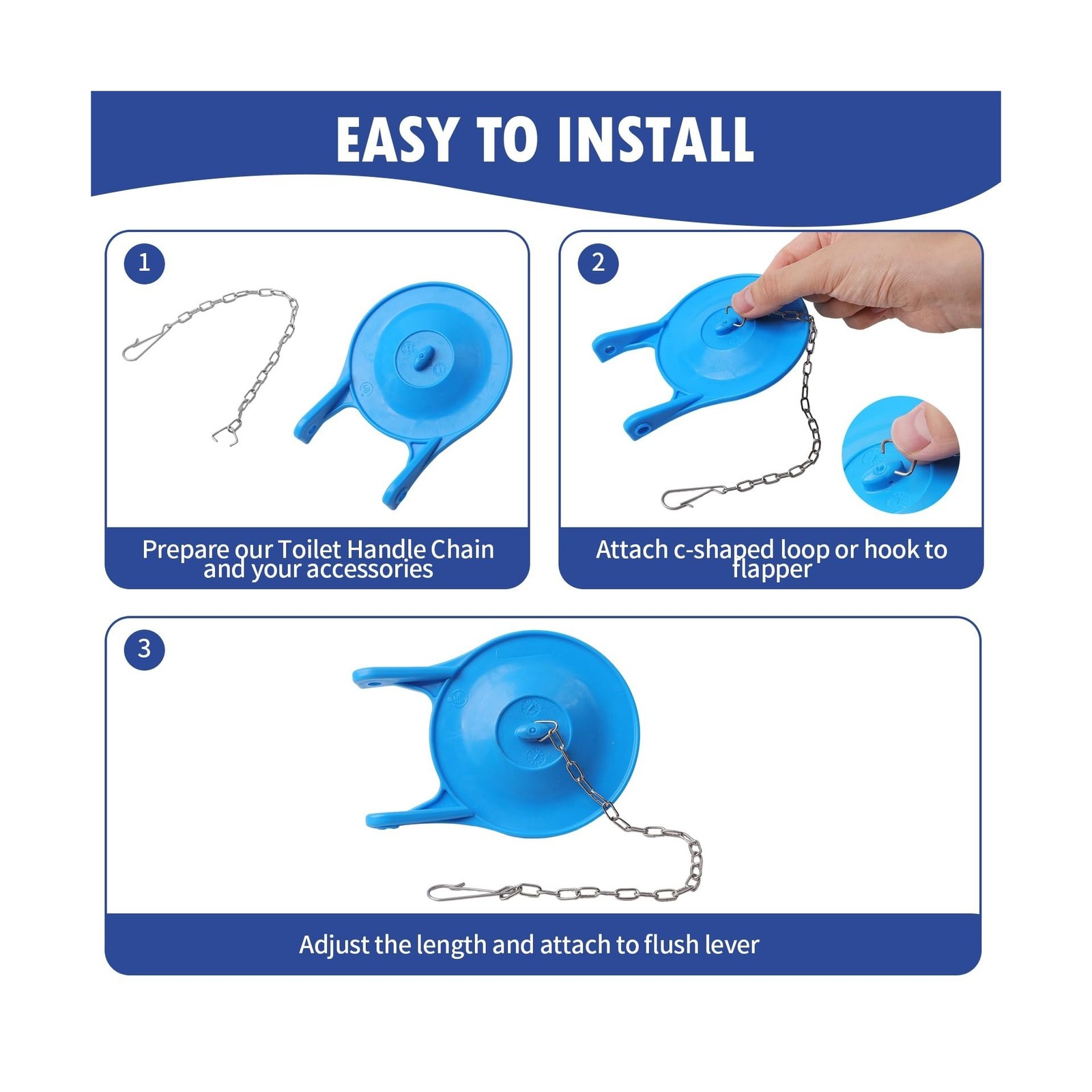 EASY TO INSTALL

1

Prepare our Toilet Handle Chain and your accessories

2

Attach c-shaped loop or hook to flapper

3

Adjust the length and attach to flush lever