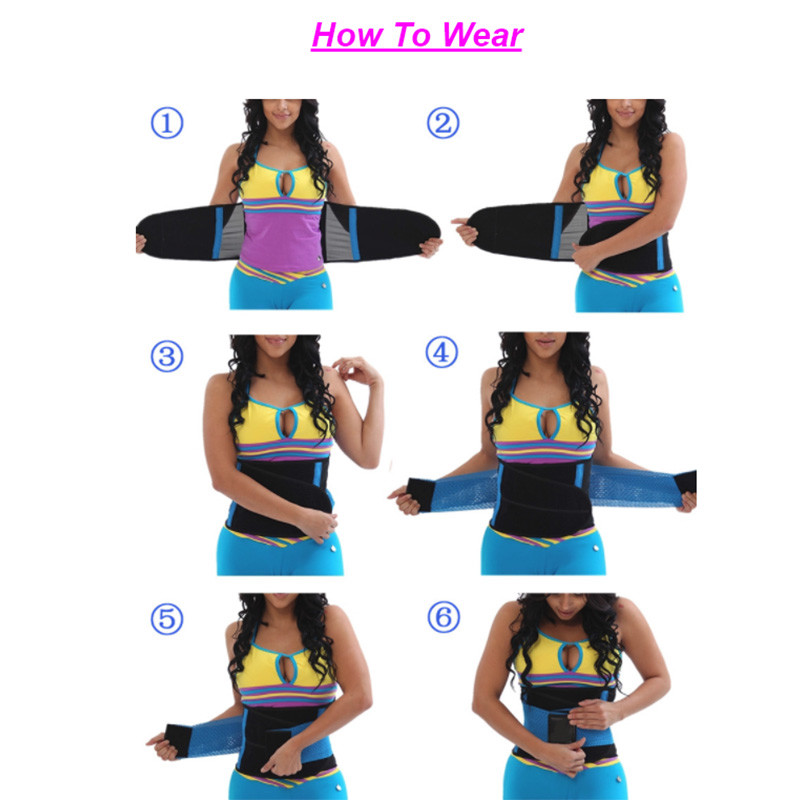 How To Wear

①

②

③

④

⑤

⑥