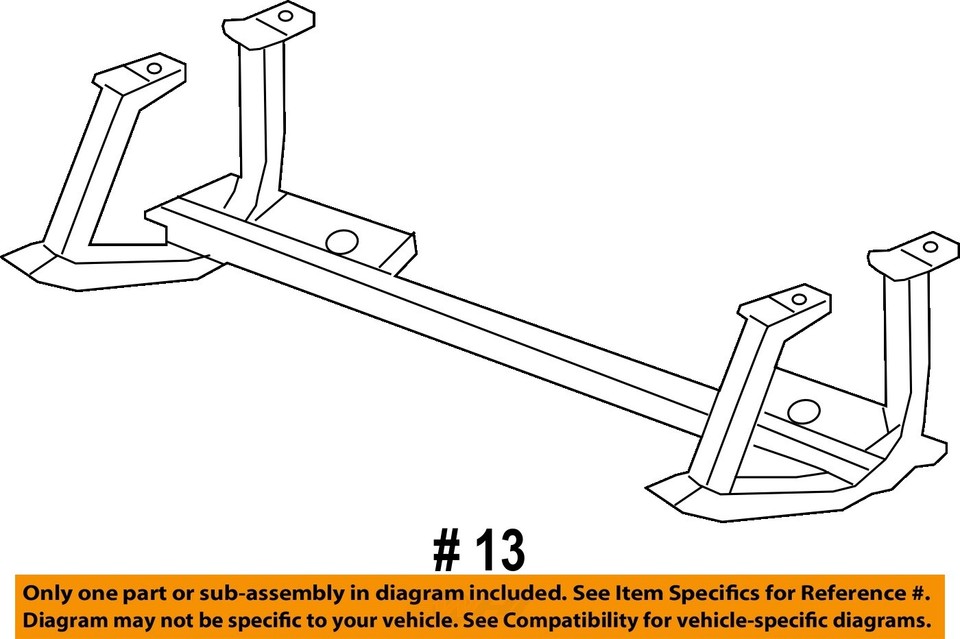 # 13

Only one part or sub-assembly in diagram included. See Item Specifics for Reference #. Diagram may not be specific to your vehicle. See Compatibility for vehicle-specific diagrams.