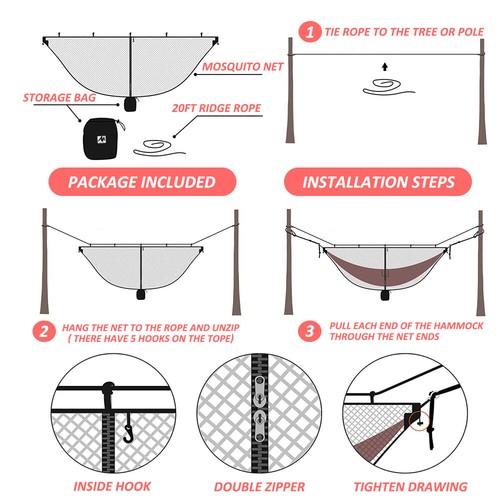 MOSQUITO NET

STORAGE BAG

20FT RIDGE ROPE

1 TIE ROPE TO THE TREE OR POLE

PACKAGE INCLUDED

INSTALLATION STEPS

2 HANG THE NET TO THE ROPE AND UNZIP ( THERE HAVE 5 HOOKS ON THE TOPE)

3 PULL EACH END OF THE HAMMOCK THROUGH THE NET ENDS

INSIDE HOOK

DOUBLE ZIPPER

TIGHTEN DRAWING