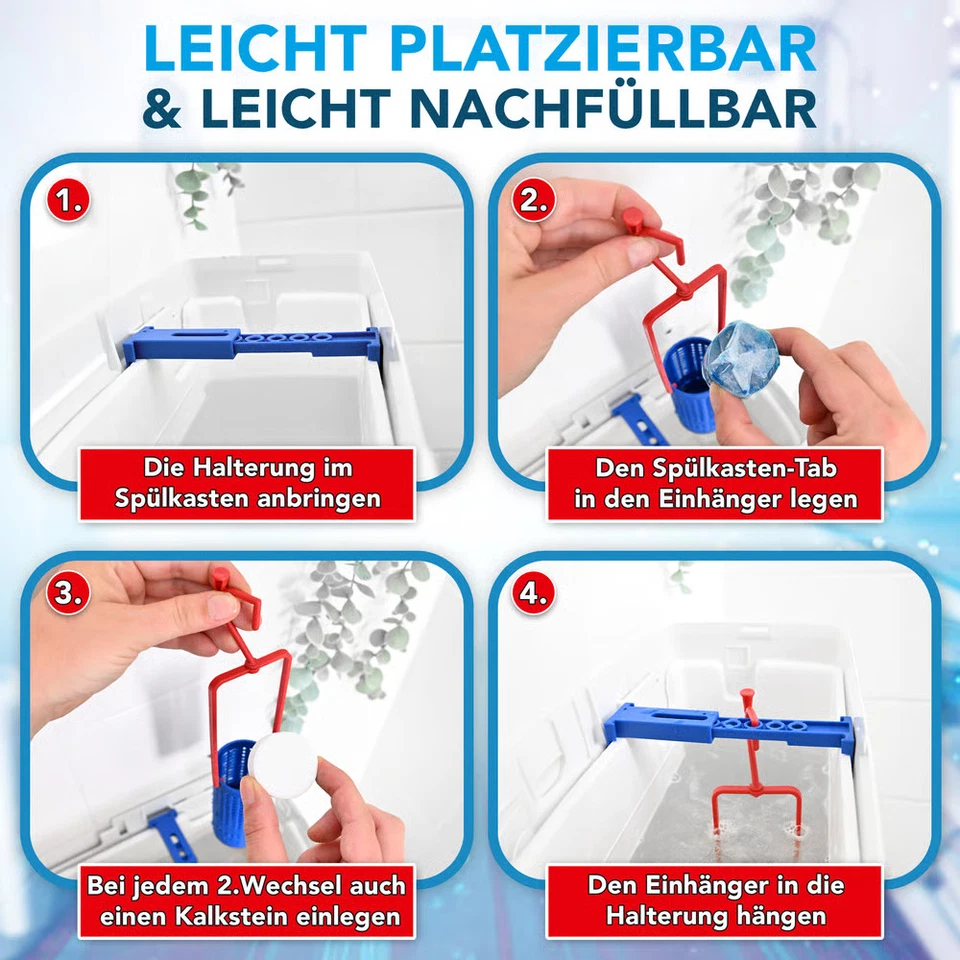 LEICHT PLATZIERBAR
& LEICHT NACHFÜLLBAR

1.

Die Halterung im Spülkasten anbringen

2.

Den Spülkasten-Tab in den Einhänger legen

3.

Bei jedem 2.Wechsel auch einen Kalkstein einlegen

4.

Den Einhänger in die Halterung hängen