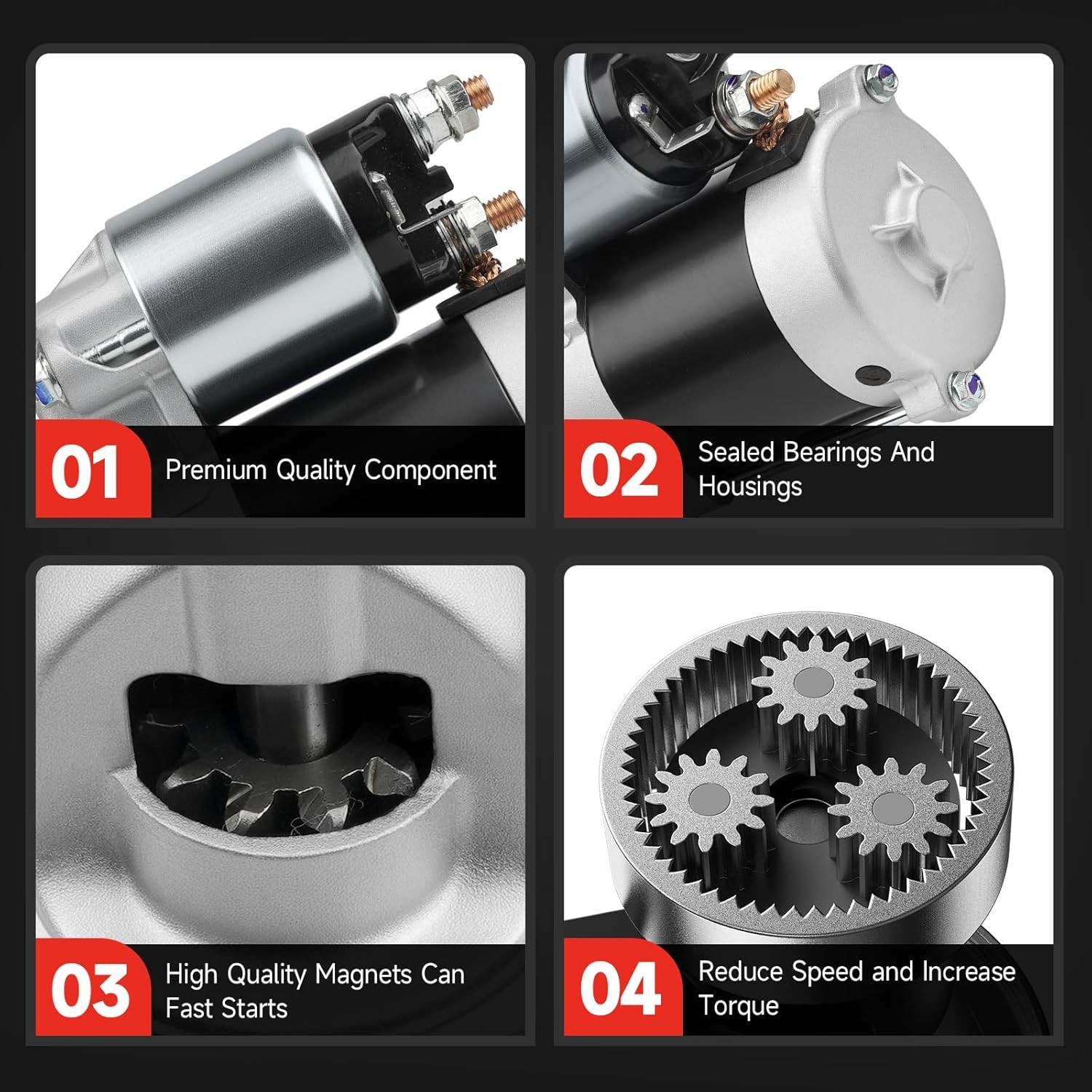 01 Premium Quality Component

02 Sealed Bearings And Housings

03 High Quality Magnets Can Fast Starts

04 Reduce Speed and Increase Torque