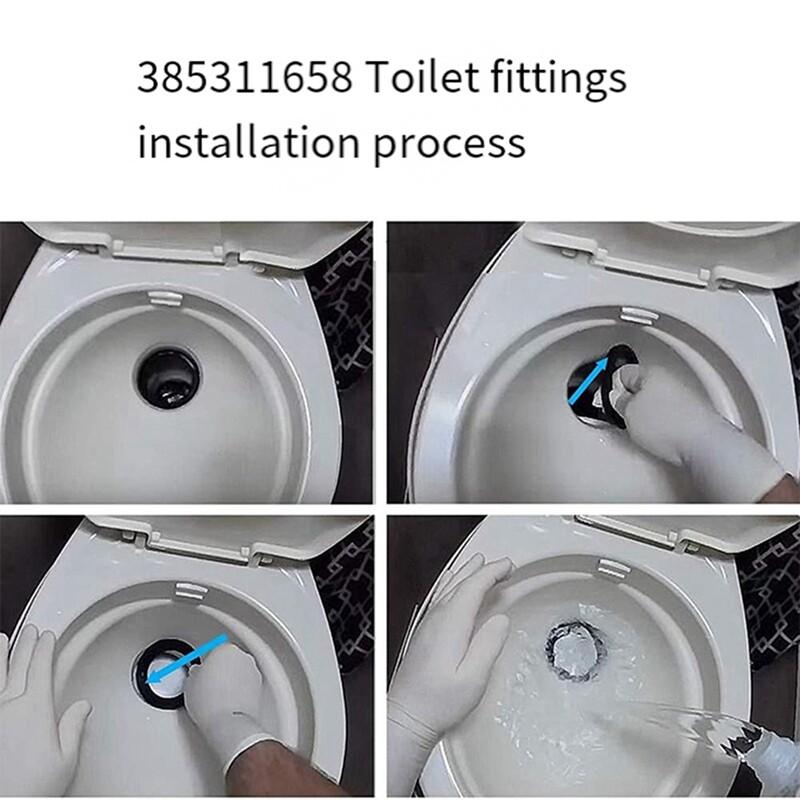 385311658 Toilet fittings installation process