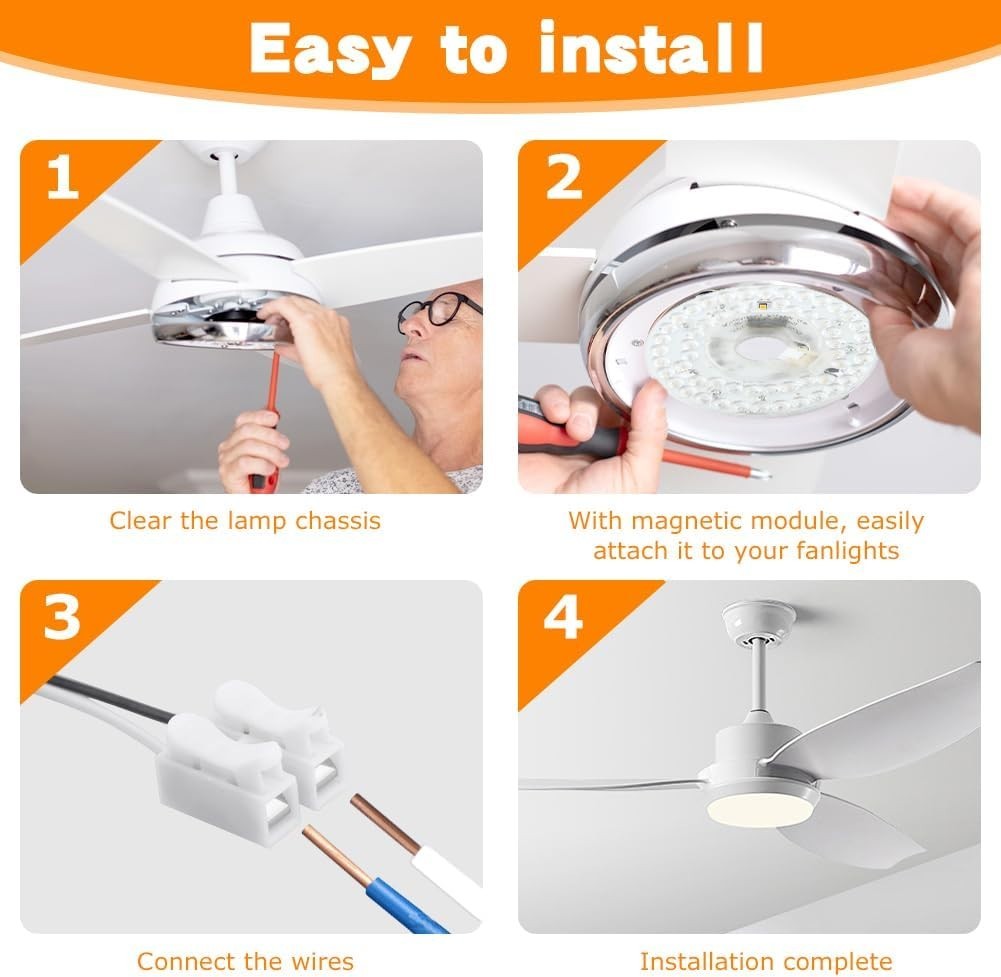 Easy to install

1

Clear the lamp chassis

2

With magnetic module, easily attach it to your fanlights

3

Connect the wires

4

Installation complete