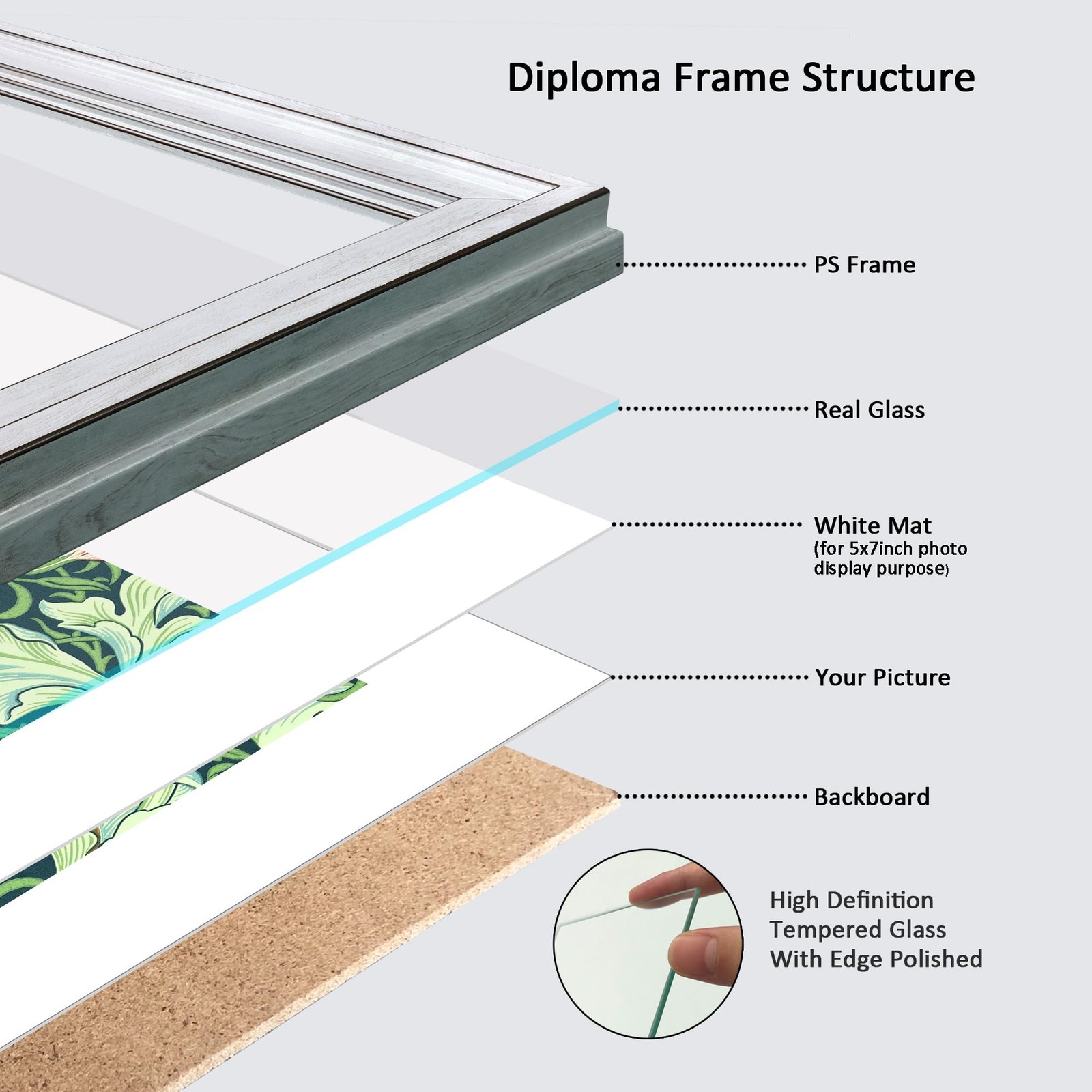 Diploma Frame Structure

PS Frame

Real Glass

White Mat
(for 5x7inch photo display purpose)

Your Picture

Backboard

High Definition
Tempered Glass
With Edge Polished