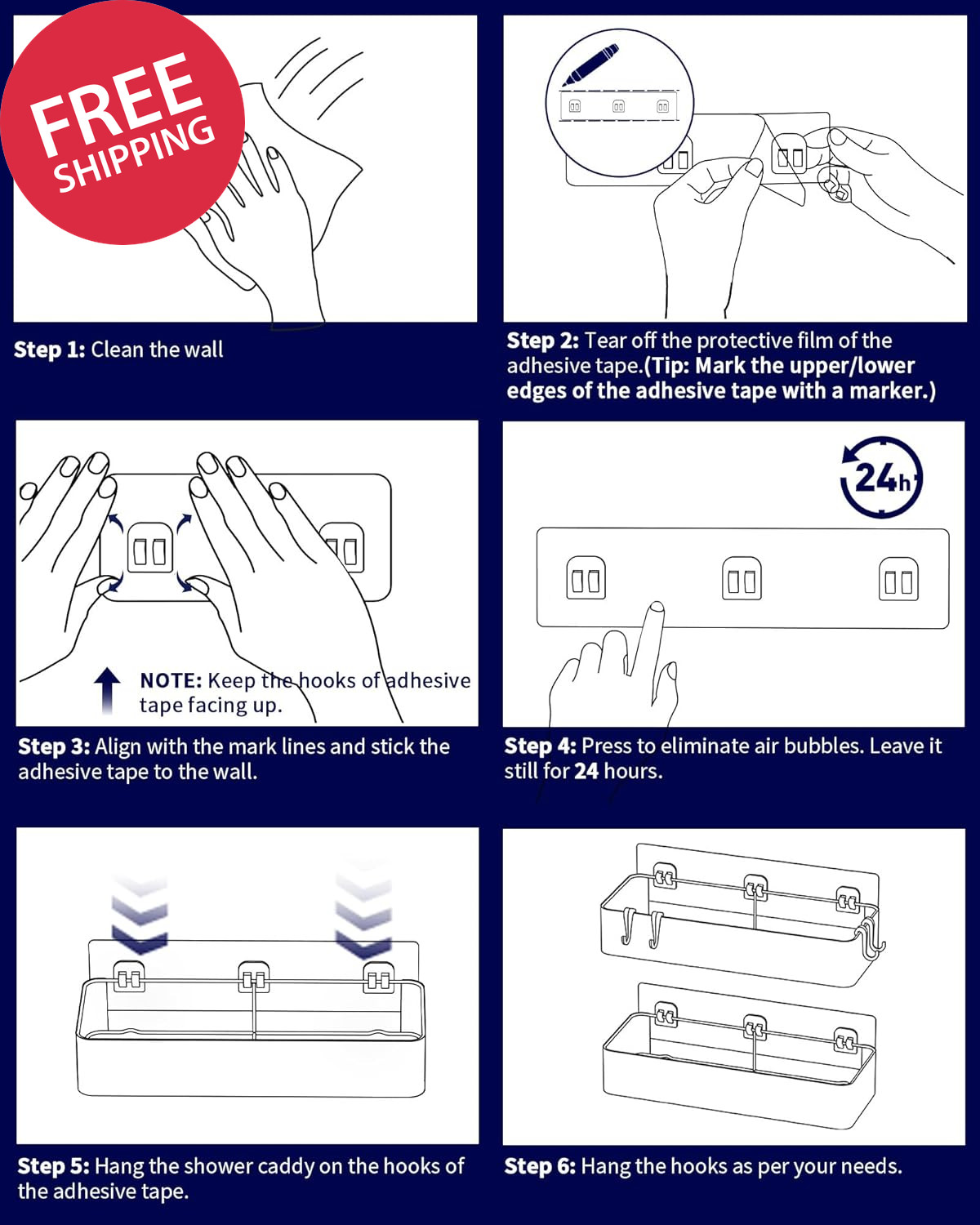 FREE SHIPPING

Step 1: Clean the wall

Step 2: Tear off the protective film of the adhesive tape.(Tip: Mark the upper/lower edges of the adhesive tape with a marker.)

NOTE: Keep the hooks of adhesive tape facing up.

Step 3: Align with the mark lines and stick the adhesive tape to the wall.

24h

Step 4: Press to eliminate air bubbles. Leave it still for 24 hours.

Step 5: Hang the shower caddy on the hooks of the adhesive tape.

Step 6: Hang the hooks as per your needs.