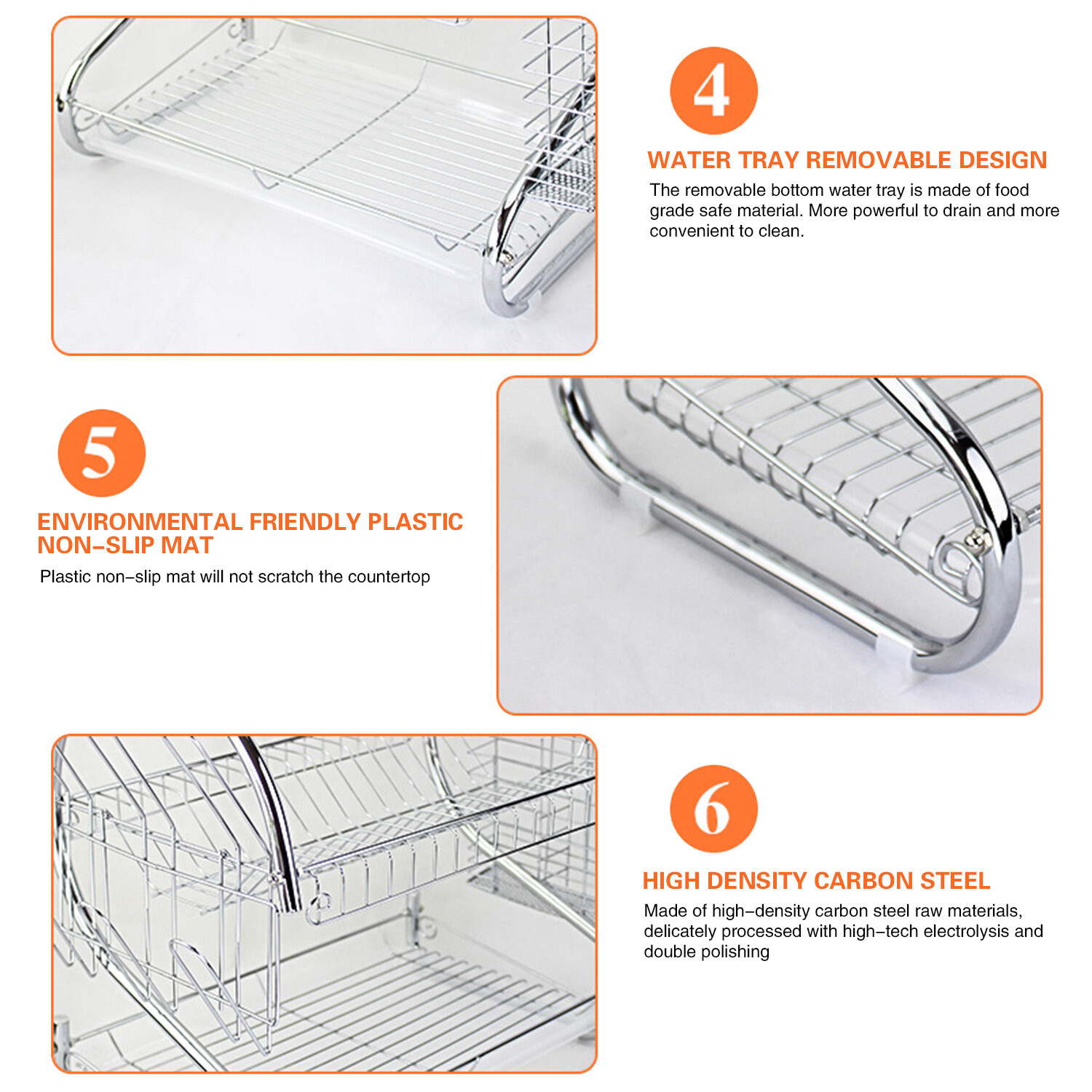 4

WATER TRAY REMOVABLE DESIGN

The removable bottom water tray is made of food grade safe material. More powerful to drain and more convenient to clean.

5

ENVIRONMENTAL FRIENDLY PLASTIC NON–SLIP MAT

Plastic non–slip mat will not scratch the countertop

6

HIGH DENSITY CARBON STEEL

Made of high–density carbon steel raw materials, delicately processed with high–tech electrolysis and double polishing