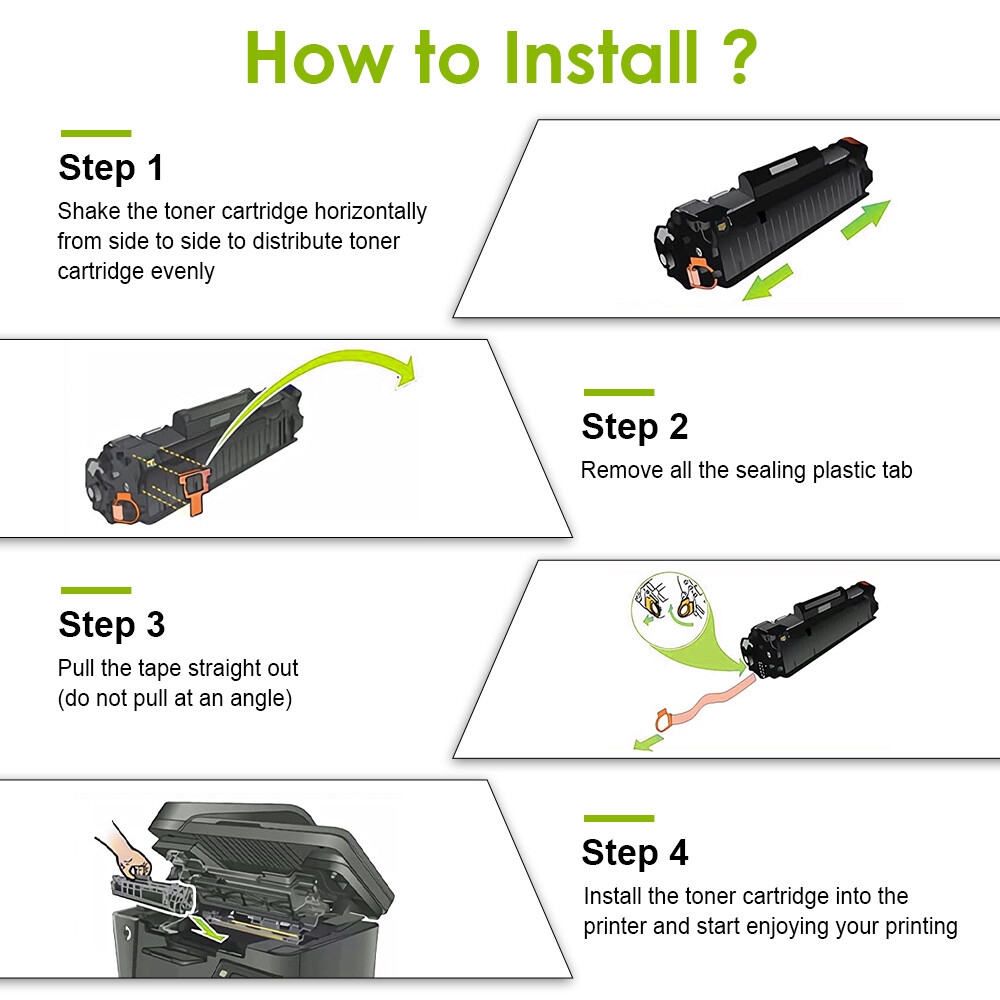 How to Install ?

Step 1
Shake the toner cartridge horizontally from side to side to distribute toner cartridge evenly

Step 2
Remove all the sealing plastic tab

Step 3
Pull the tape straight out (do not pull at an angle)

Step 4
Install the toner cartridge into the printer and start enjoying your printing