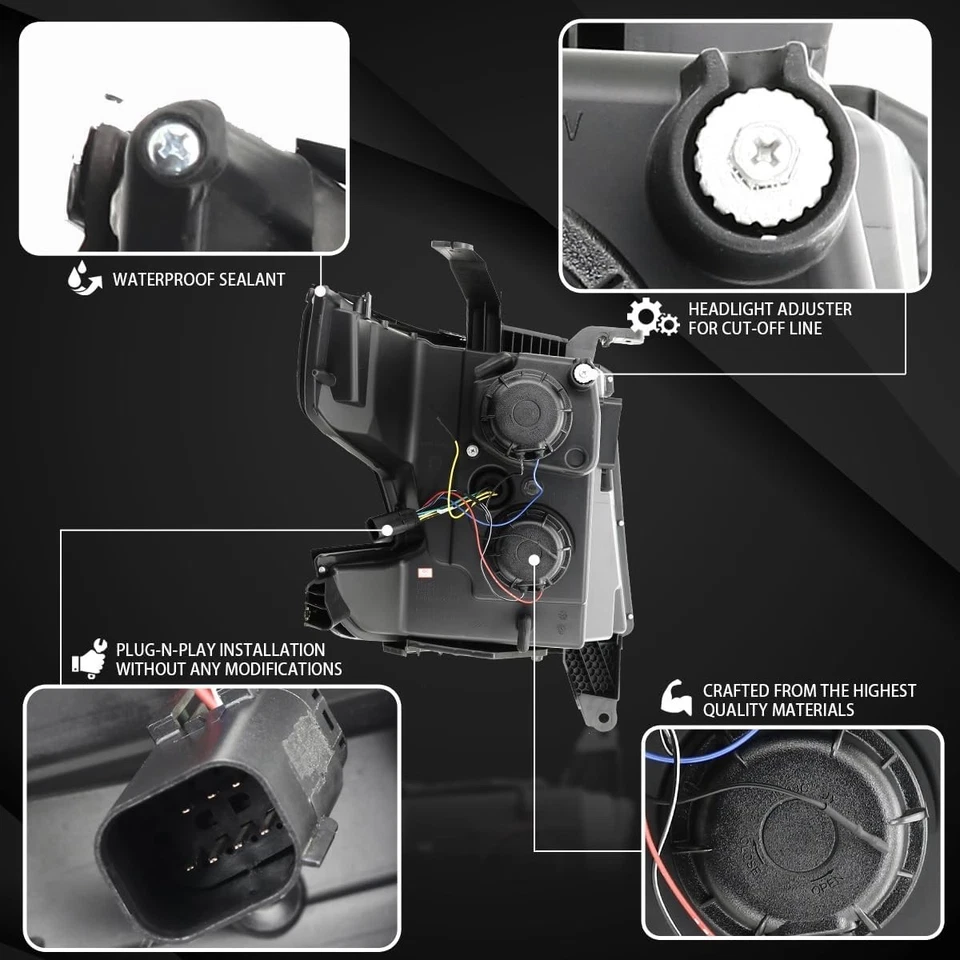 WATERPROOF SEALANT

HEADLIGHT ADJUSTER FOR CUT-OFF LINE

PLUG-N-PLAY INSTALLATION WITHOUT ANY MODIFICATIONS

CRAFTED FROM THE HIGHEST QUALITY MATERIALS

CLOSE

OPEN