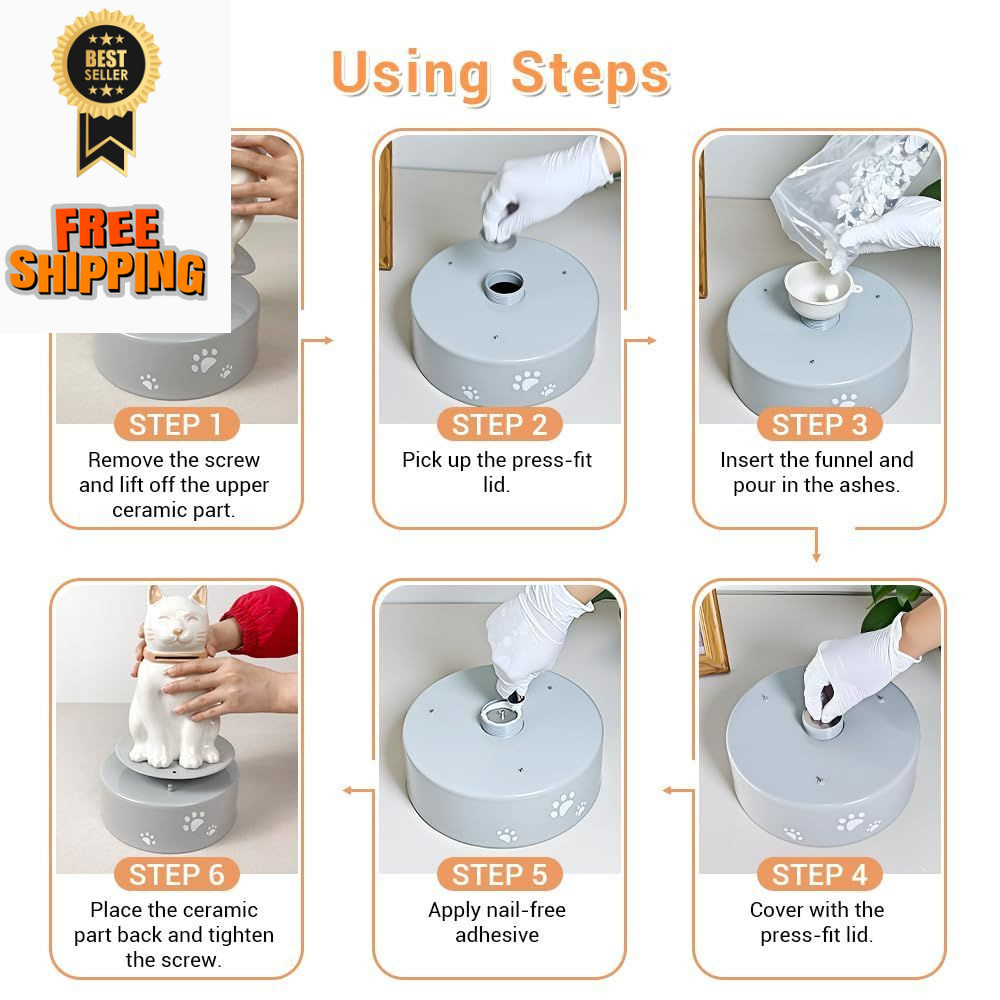 BEST SELLER

FREE SHIPPING

Using Steps

STEP 1
Remove the screw and lift off the upper ceramic part.

STEP 2
Pick up the press-fit lid.

STEP 3
Insert the funnel and pour in the ashes.

STEP 4
Cover with the press-fit lid.

STEP 5
Apply nail-free adhesive

STEP 6
Place the ceramic part back and tighten the screw.