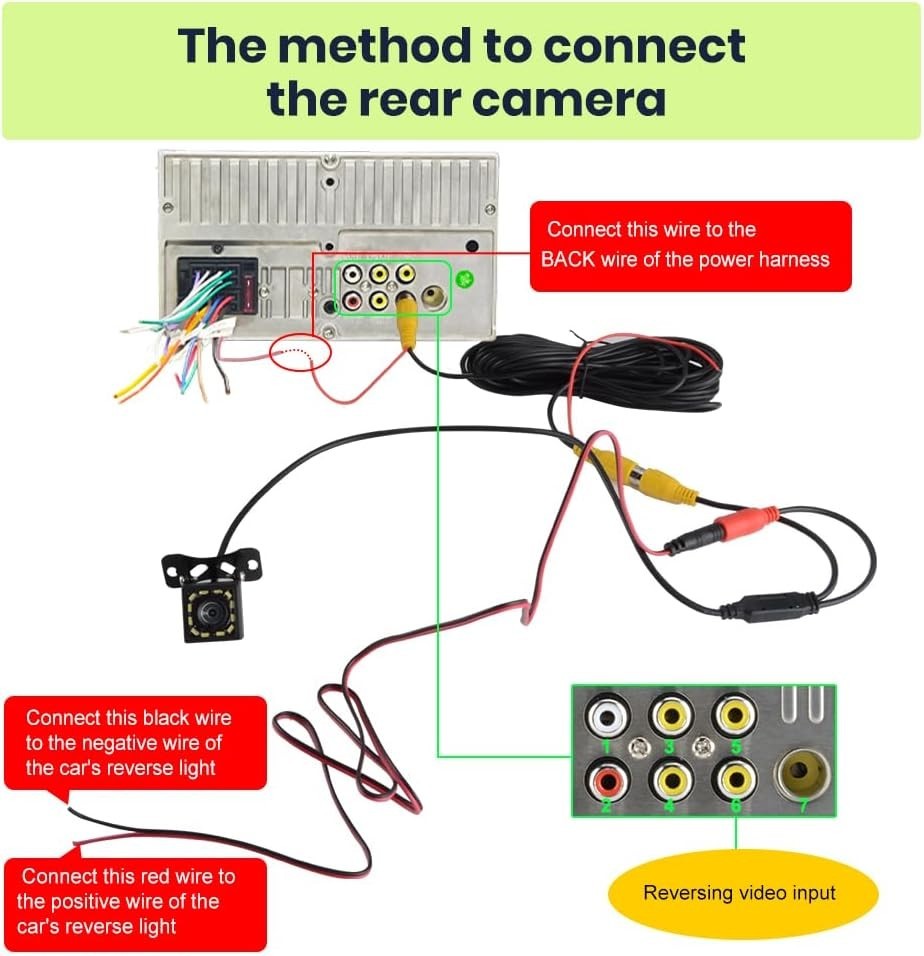 The method to connect the rear camera

Connect this wire to the BACK wire of the power harness

Connect this black wire to the negative wire of the car's reverse light

Connect this red wire to the positive wire of the car's reverse light

1
3
5
2
4
6
7

Reversing video input