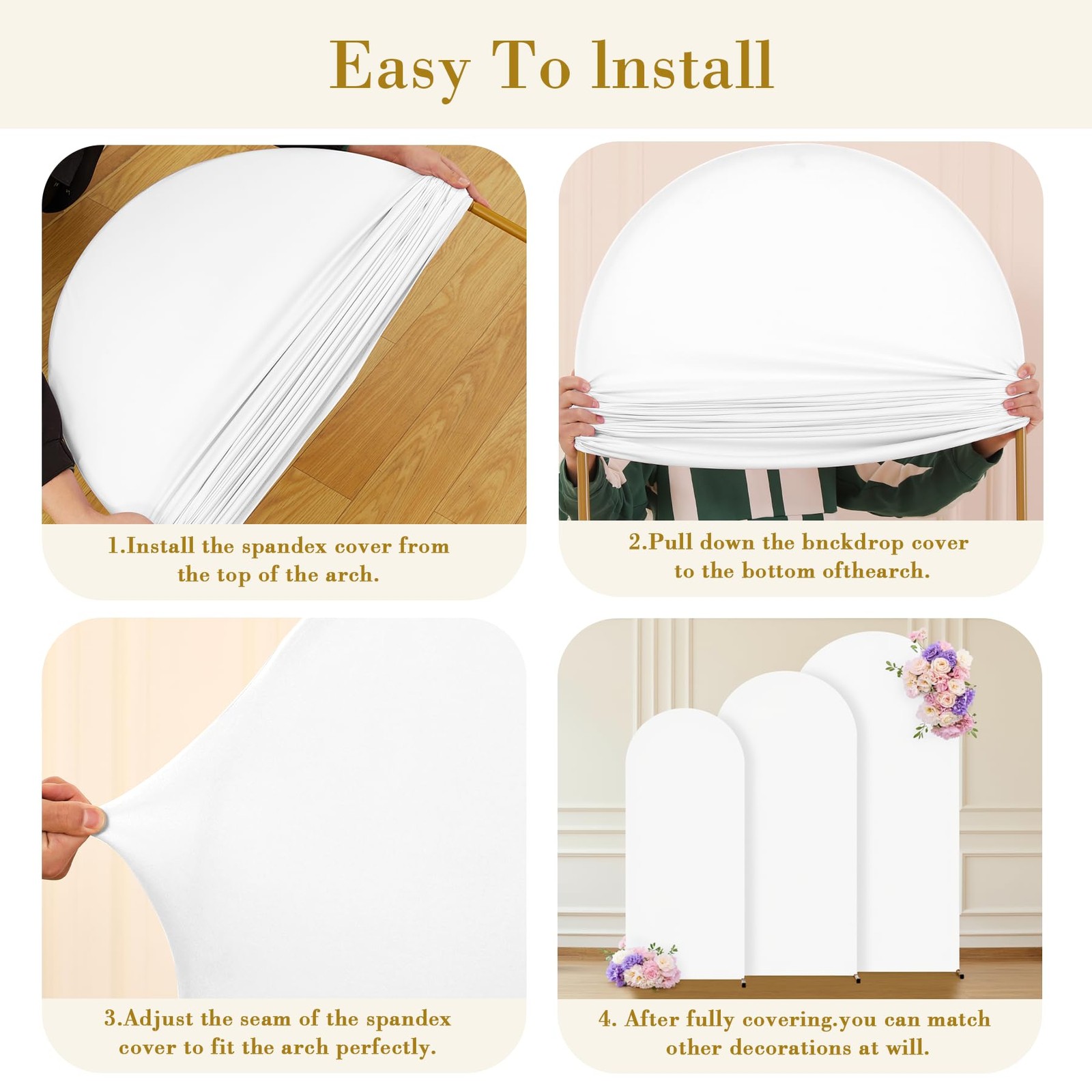 Easy To Install

1.Install the spandex cover from the top of the arch.

2.Pull down the bnckdrop cover to the bottom ofthearch.

3.Adjust the seam of the spandex cover to fit the arch perfectly.

4. After fully covering.you can match other decorations at will.