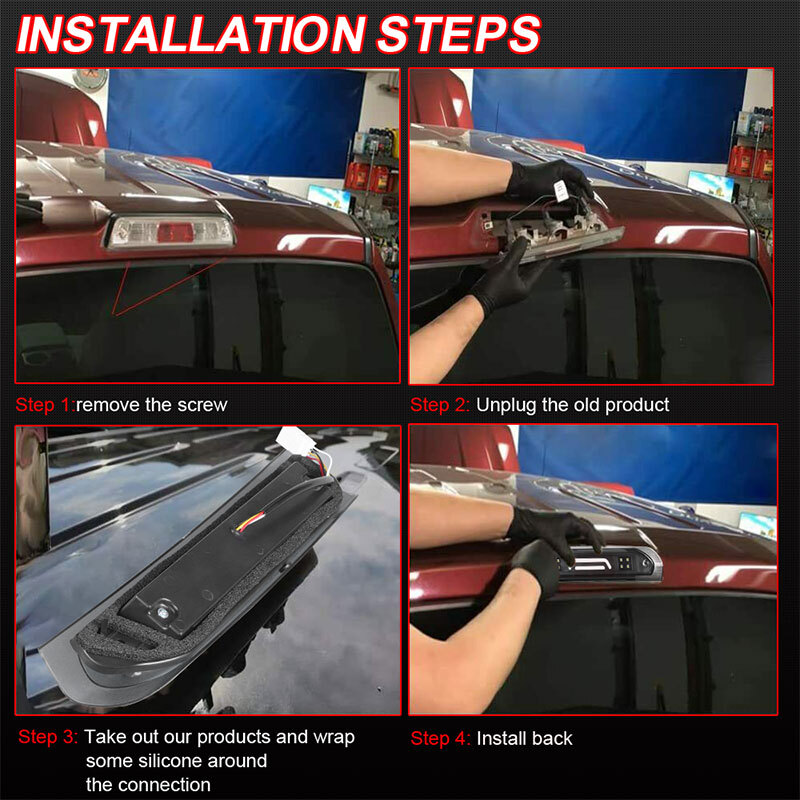 INSTALLATION STEPS

Step 1:remove the screw

Step 2: Unplug the old product

Step 3: Take out our products and wrap some silicone around the connection

Step 4: Install back