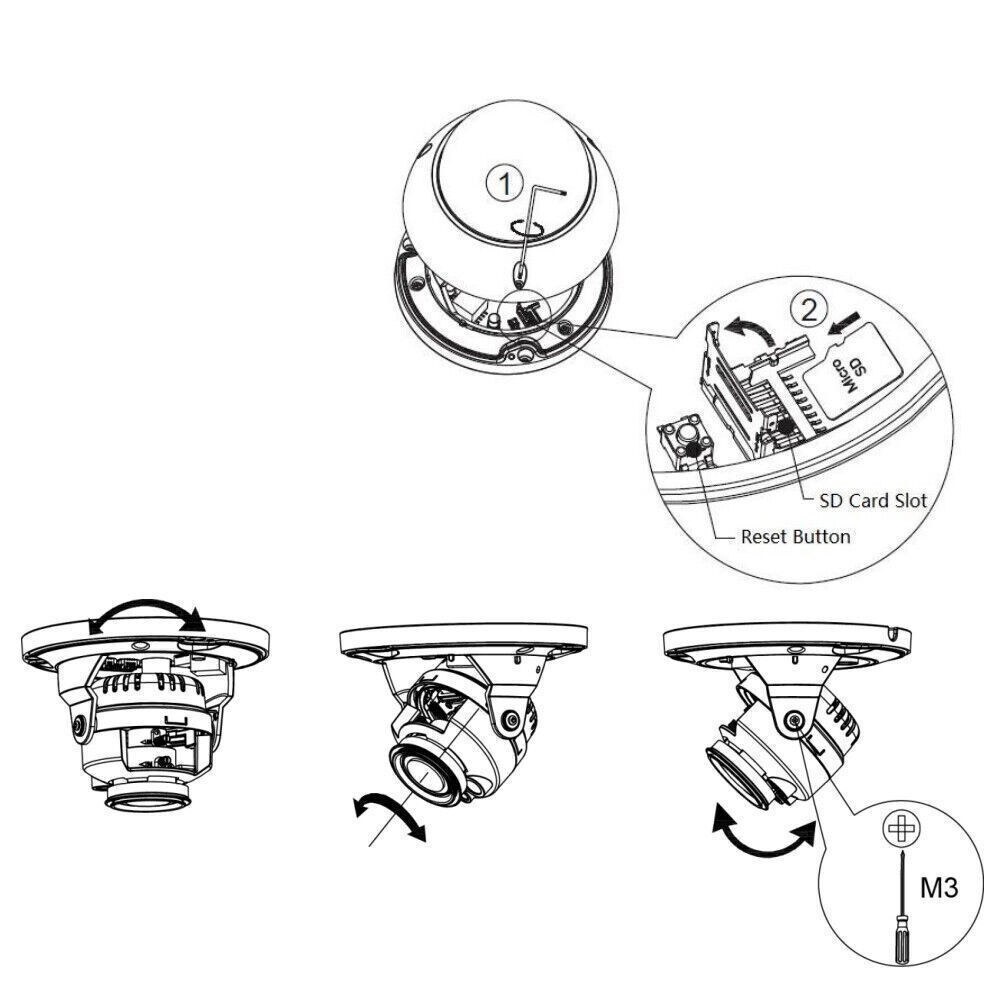 ①

②

Micro SD

SD Card Slot

Reset Button

M3