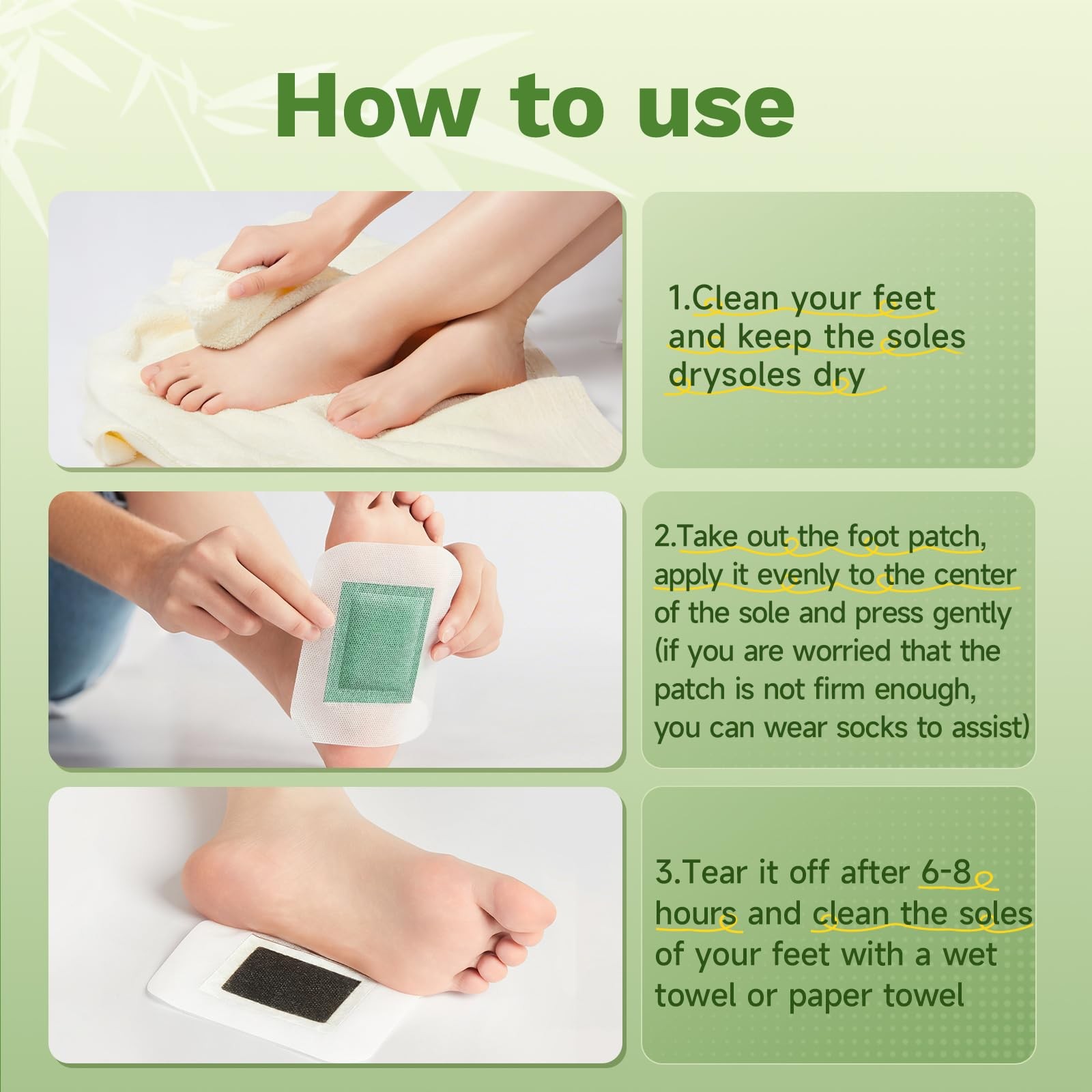 How to use

1.Clean your feet and keep the soles drysoles dry

2.Take out the foot patch, apply it evenly to the center of the sole and press gently (if you are worried that the patch is not firm enough, you can wear socks to assist)

3.Tear it off after 6-8 hours and clean the soles of your feet with a wet towel or paper towel