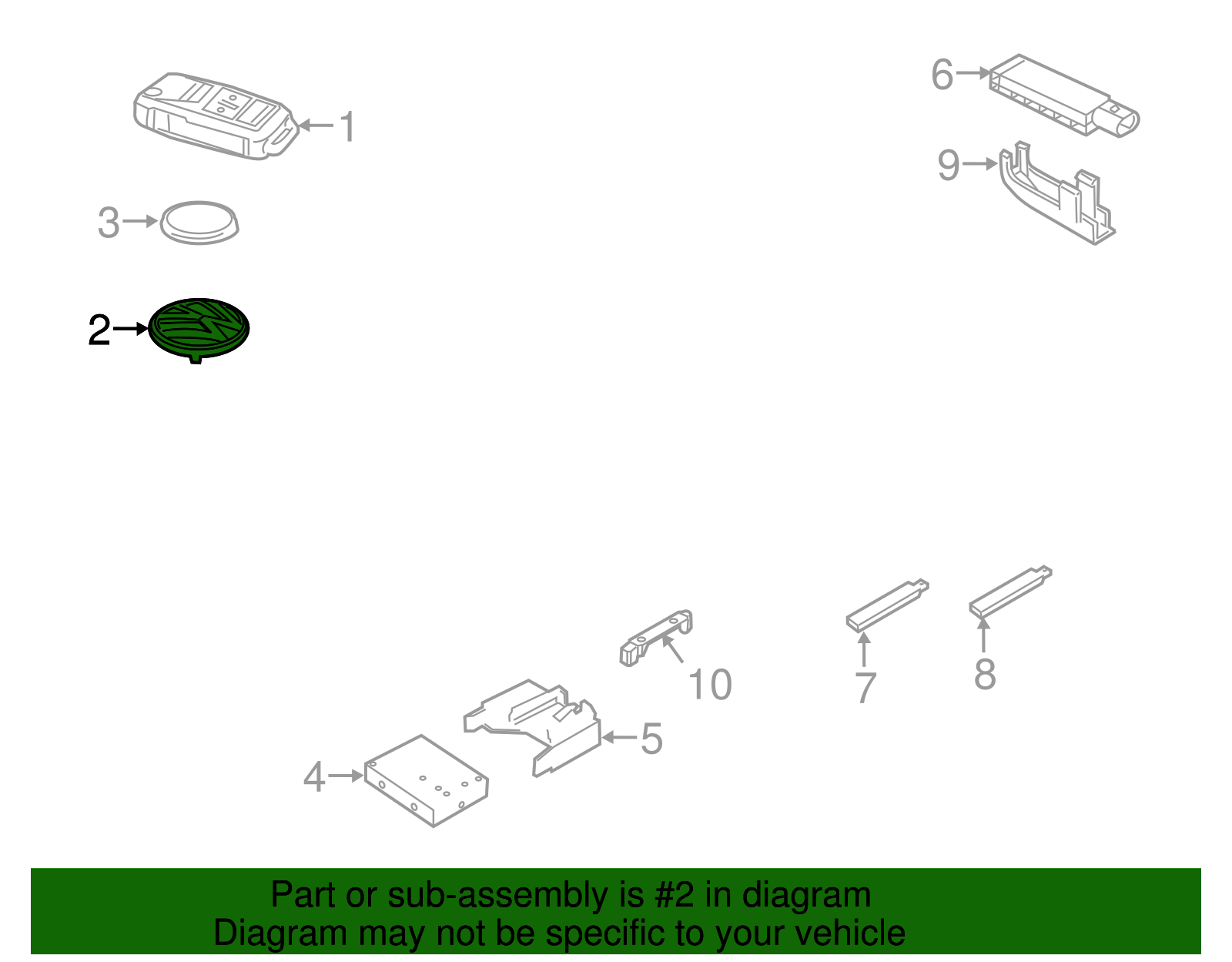 1
6
9
3
2
10
7
8
5
4

Part or sub-assembly is #2 in diagram
Diagram may not be specific to your vehicle