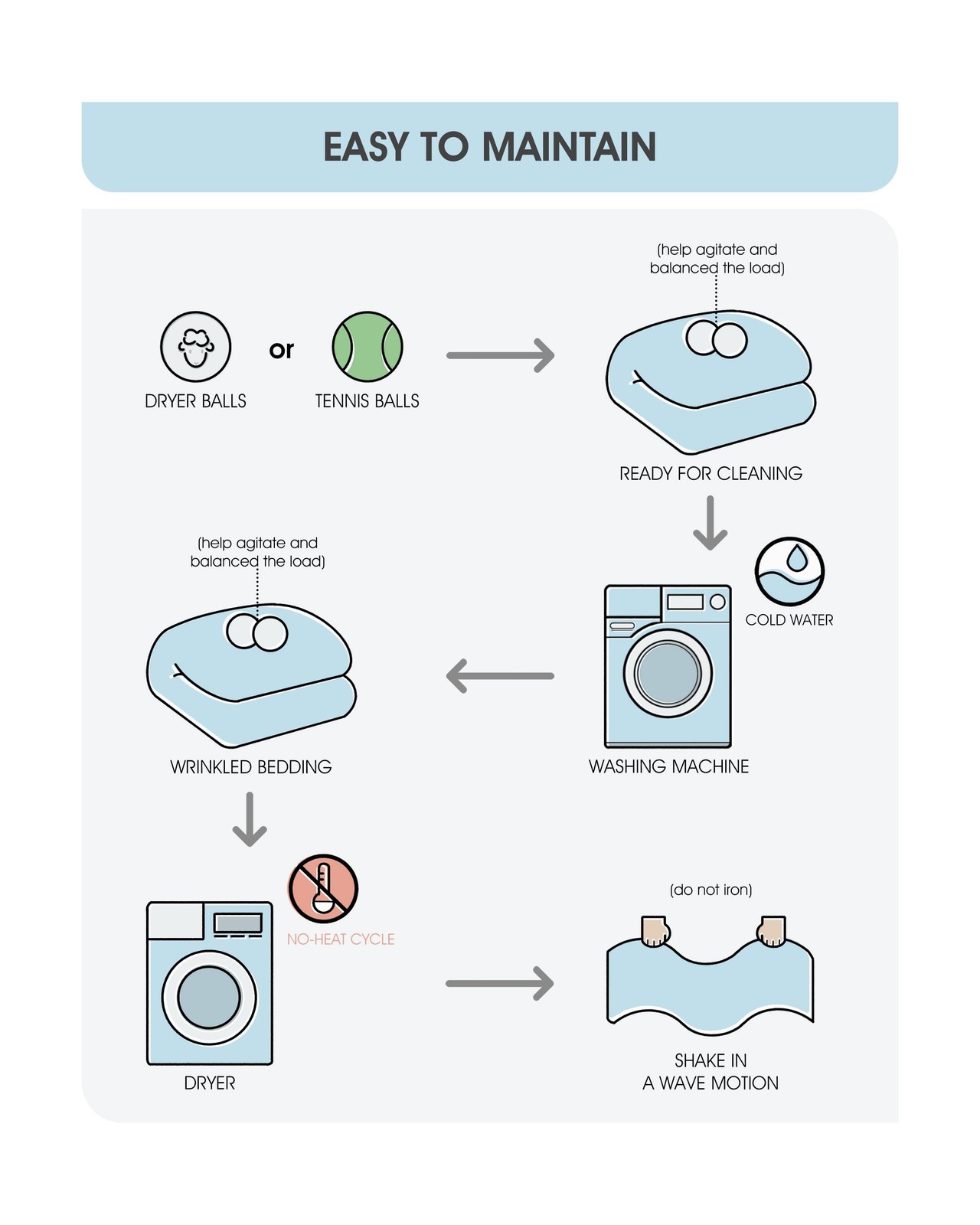 EASY TO MAINTAIN

DRYER BALLS

or

TENNIS BALLS

(help agitate and balanced the load)

READY FOR CLEANING

COLD WATER

WASHING MACHINE

(help agitate and balanced the load)

WRINKLED BEDDING

NO-HEAT CYCLE

DRYER

(do not iron)

SHAKE IN A WAVE MOTION