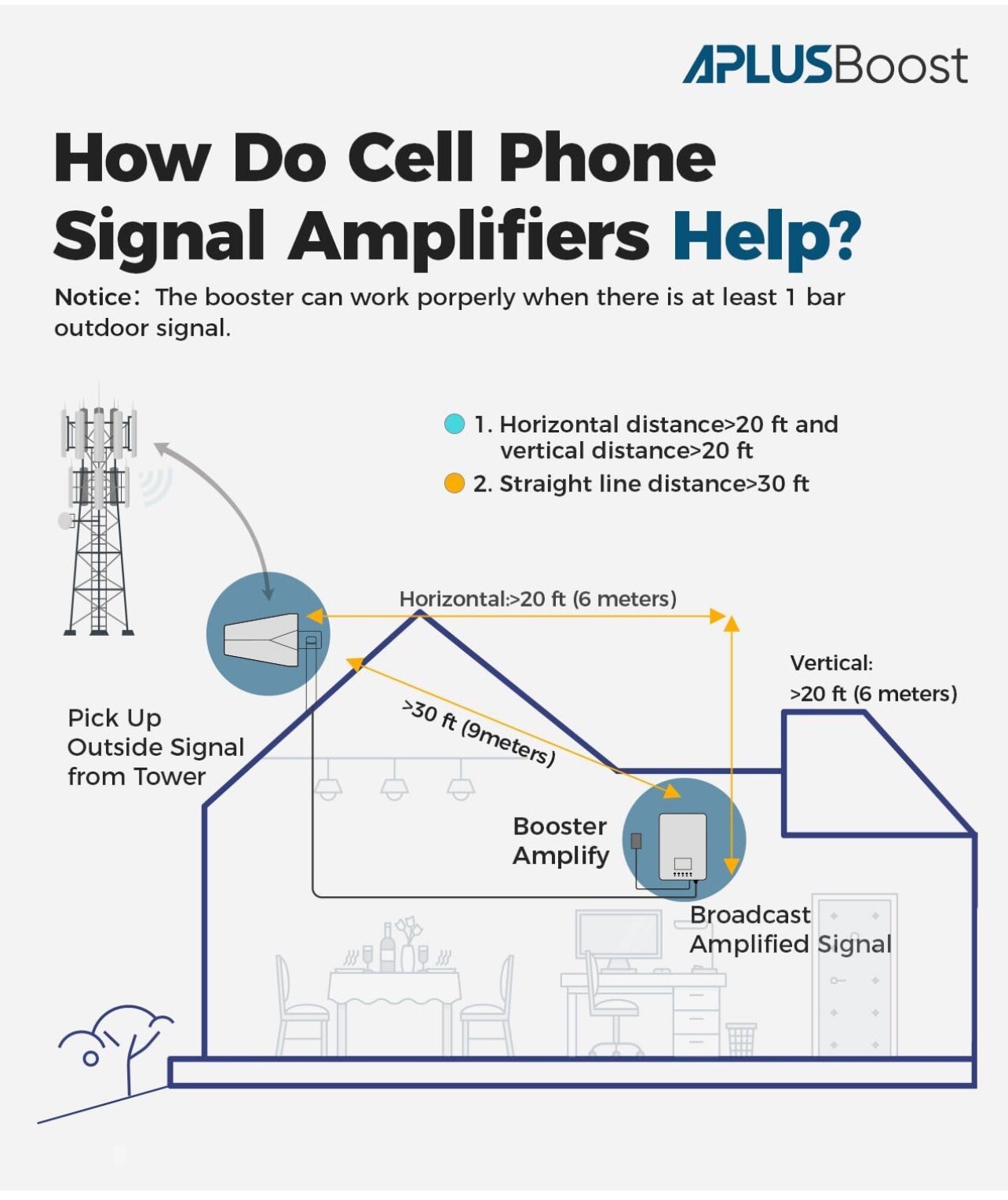 APLUSBoost

How Do Cell Phone Signal Amplifiers Help?

Notice: The booster can work porperly when there is at least 1 bar outdoor signal.

1. Horizontal distance>20 ft and vertical distance>20 ft

2. Straight line distance>30 ft

Horizontal:>20 ft (6 meters)

Vertical: >20 ft (6 meters)

>30 ft (9meters)

Pick Up Outside Signal from Tower

Booster Amplify

Broadcast Amplified Signal