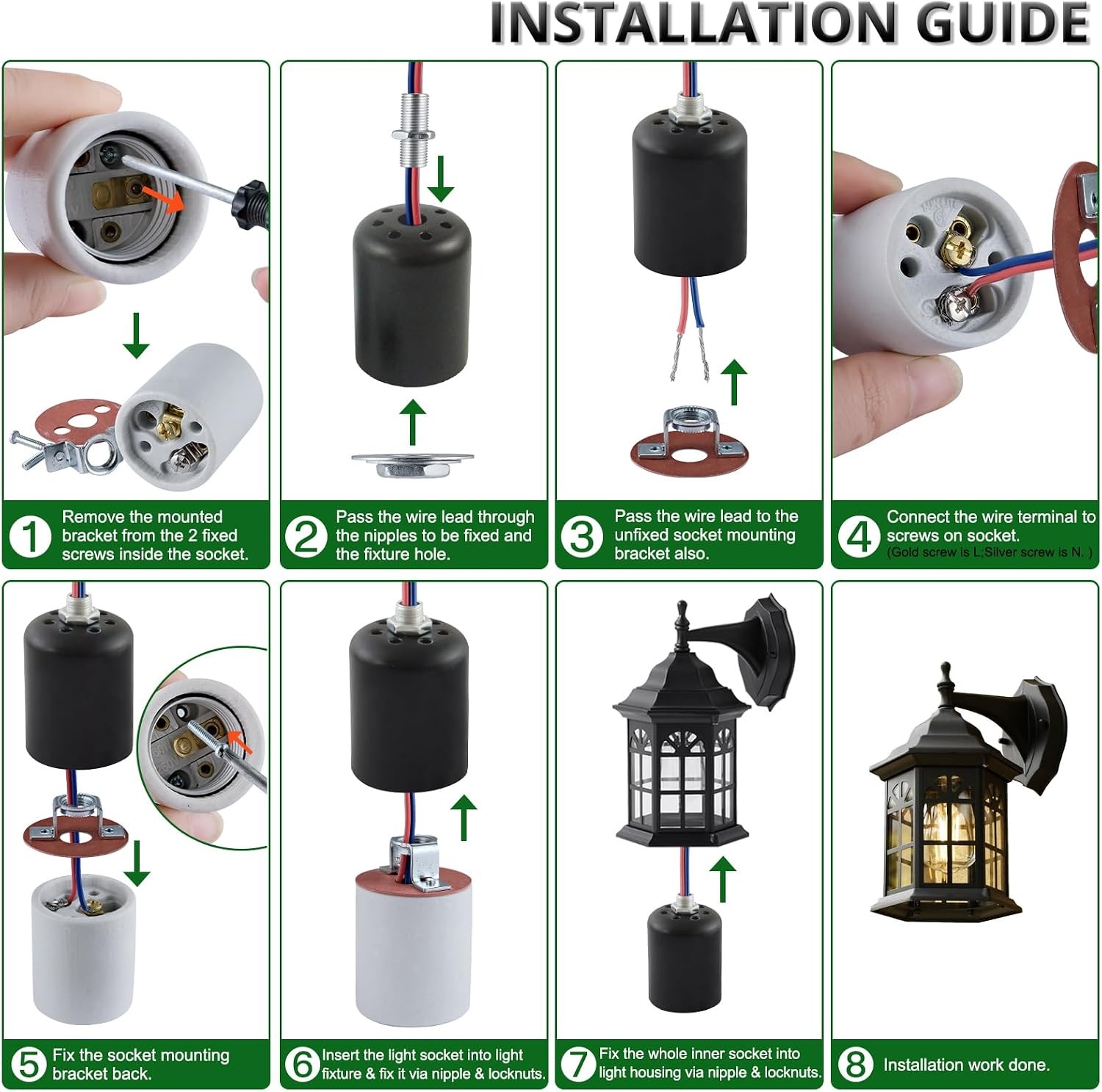 INSTALLATION GUIDE

1 Remove the mounted bracket from the 2 fixed screws inside the socket.

2 Pass the wire lead through the nipples to be fixed and the fixture hole.

3 Pass the wire lead to the unfixed socket mounting bracket also.

4 Connect the wire terminal to screws on socket. (Gold screw is L,Silver screw is N. )

5 Fix the socket mounting bracket back.

6 Insert the light socket into light fixture & fix it via nipple & locknuts.

7 Fix the whole inner socket into light housing via nipple & locknuts.

8 Installation work done.