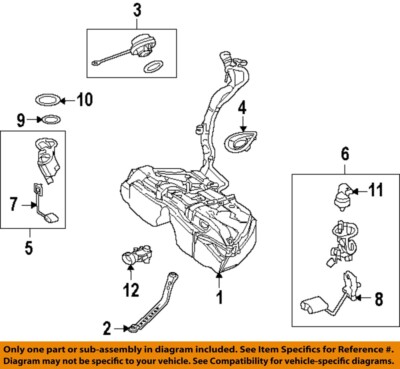 3
10
9
4
6
11
7
5
12
1
8
2

Only one part or sub-assembly in diagram included. See Item Specifics for Reference #. Diagram may not be specific to your vehicle. See Compatibility for vehicle-specific diagrams.