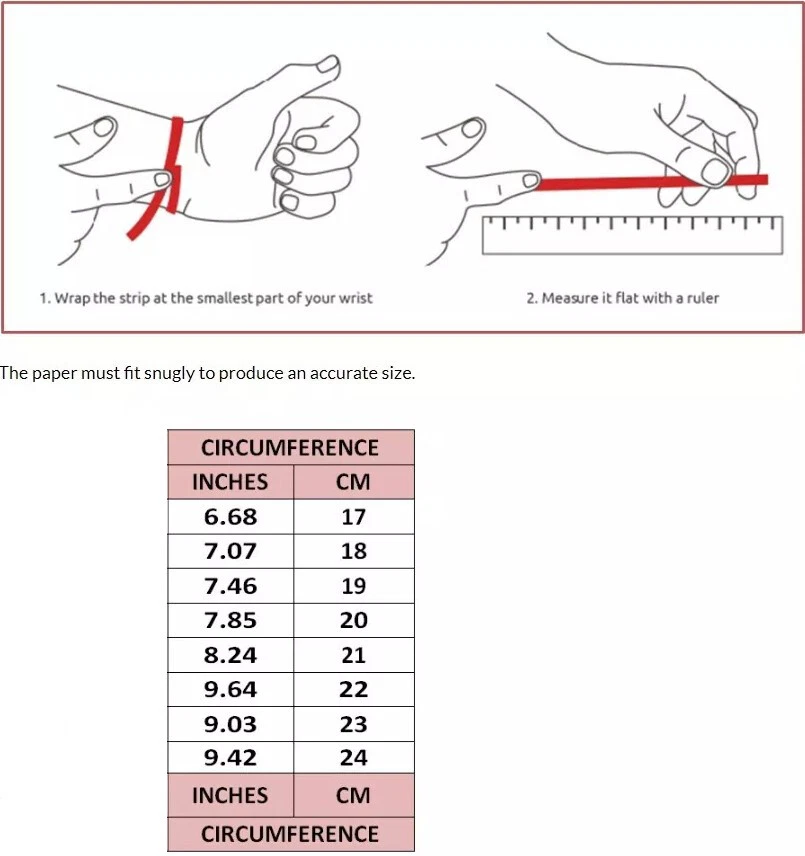 1. Wrap the strip at the smallest part of your wrist

2. Measure it flat with a ruler

The paper must fit snugly to produce an accurate size.

| CIRCUMFERENCE | |
|---|---|
| INCHES | CM |
| 6.68 | 17 |
| 7.07 | 18 |
| 7.46 | 19 |
| 7.85 | 20 |
| 8.24 | 21 |
| 9.64 | 22 |
| 9.03 | 23 |
| 9.42 | 24 |
| INCHES | CM |
| CIRCUMFERENCE | |