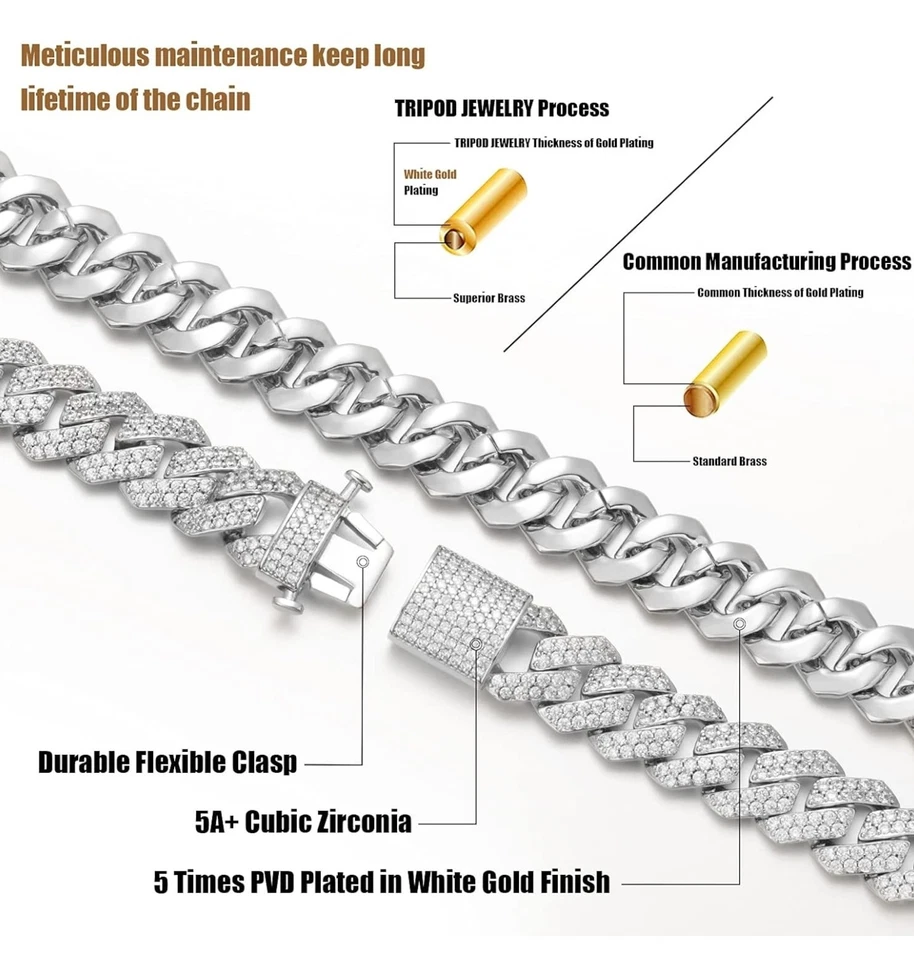 Meticulous maintenance keep long lifetime of the chain

TRIPOD JEWELRY Process

TRIPOD JEWELRY Thickness of Gold Plating

White Gold Plating

Superior Brass

Common Manufacturing Process

Common Thickness of Gold Plating

Standard Brass

Durable Flexible Clasp

5A+ Cubic Zirconia

5 Times PVD Plated in White Gold Finish