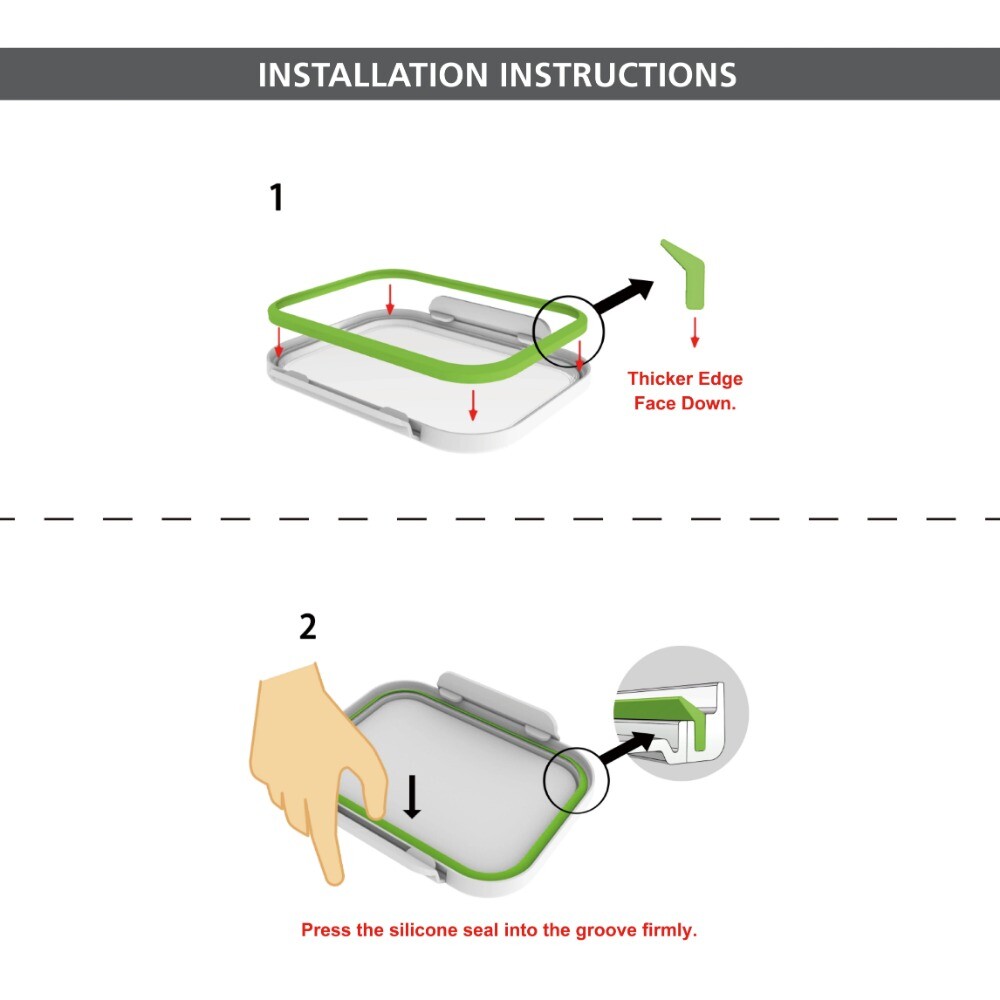 INSTALLATION INSTRUCTIONS

1

Thicker Edge Face Down.

2

Press the silicone seal into the groove firmly.