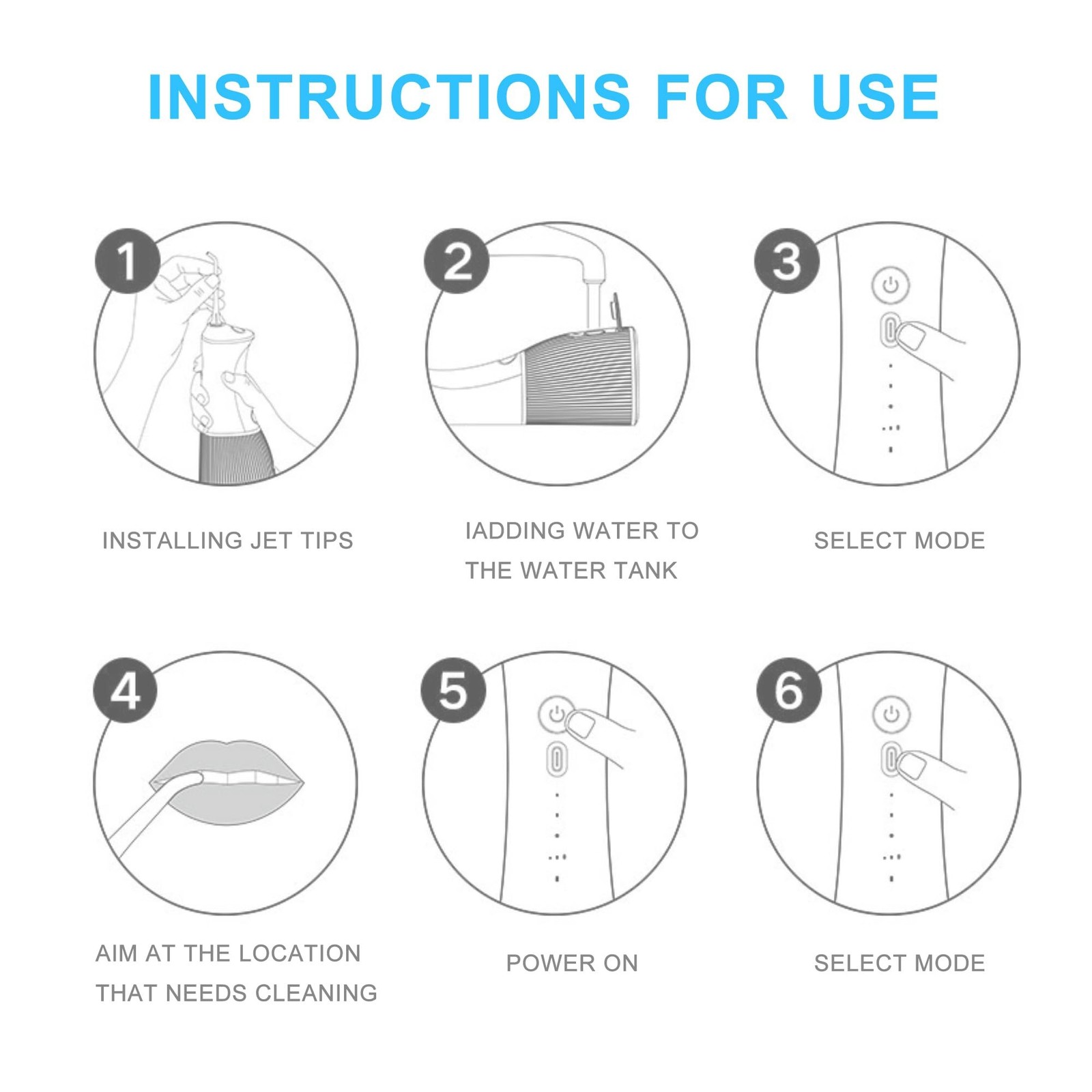 INSTRUCTIONS FOR USE

1

INSTALLING JET TIPS

2

IADDING WATER TO THE WATER TANK

3

SELECT MODE

4

AIM AT THE LOCATION THAT NEEDS CLEANING

5

POWER ON

6

SELECT MODE