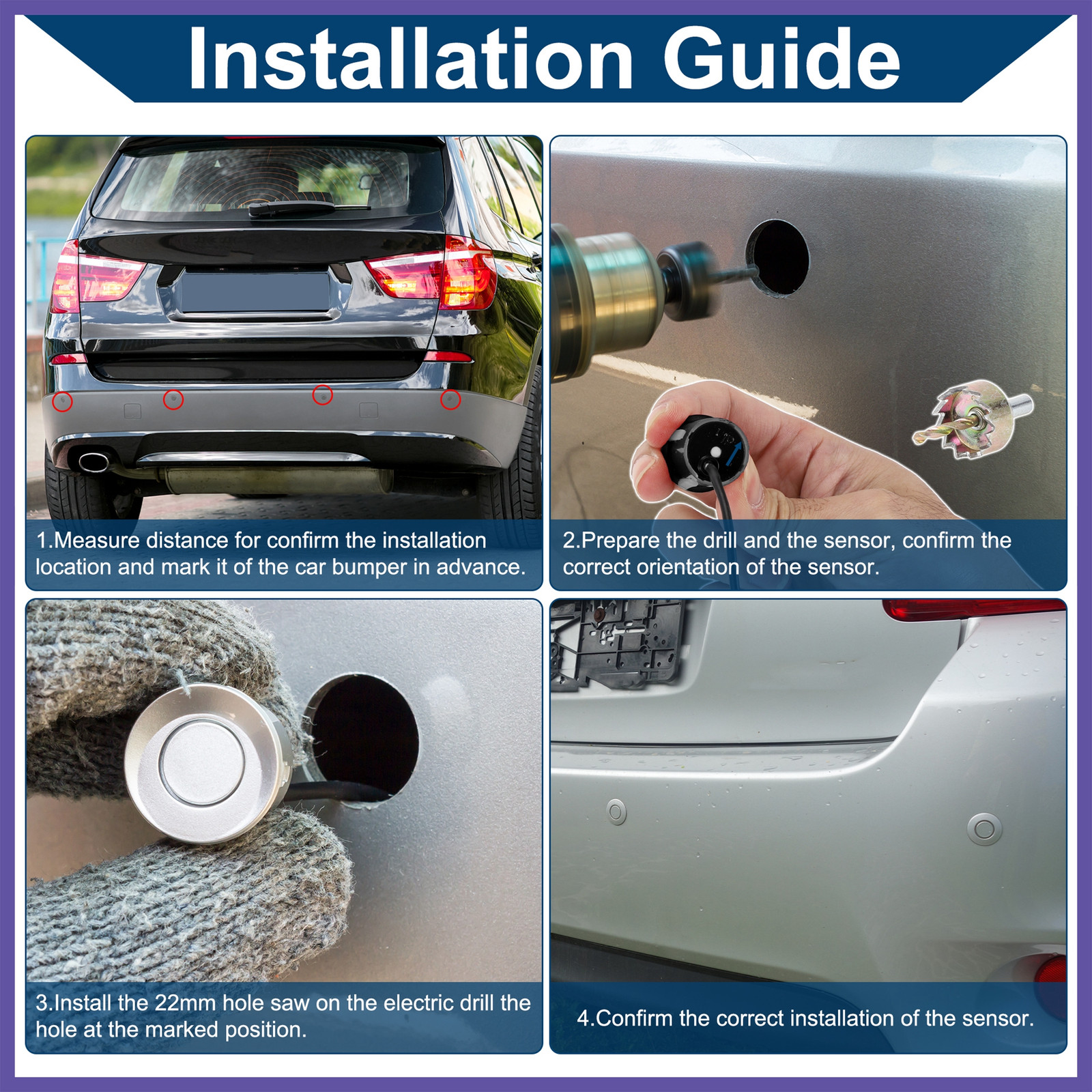 Installation Guide

1.Measure distance for confirm the installation location and mark it of the car bumper in advance.

2.Prepare the drill and the sensor, confirm the correct orientation of the sensor.

3.Install the 22mm hole saw on the electric drill the hole at the marked position.

4.Confirm the correct installation of the sensor.