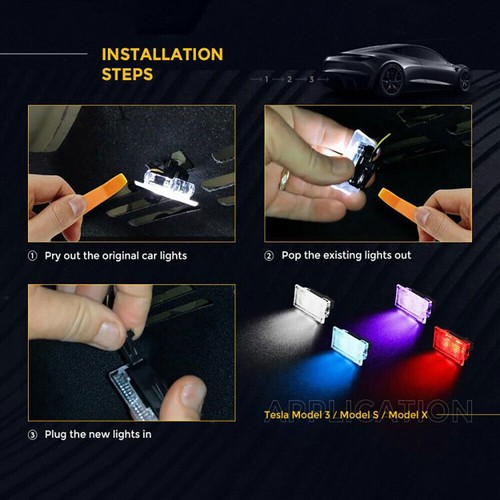 INSTALLATION STEPS

1 2 3

① Pry out the original car lights

② Pop the existing lights out

③ Plug the new lights in

APPLICATION

Tesla Model 3 / Model S / Model X