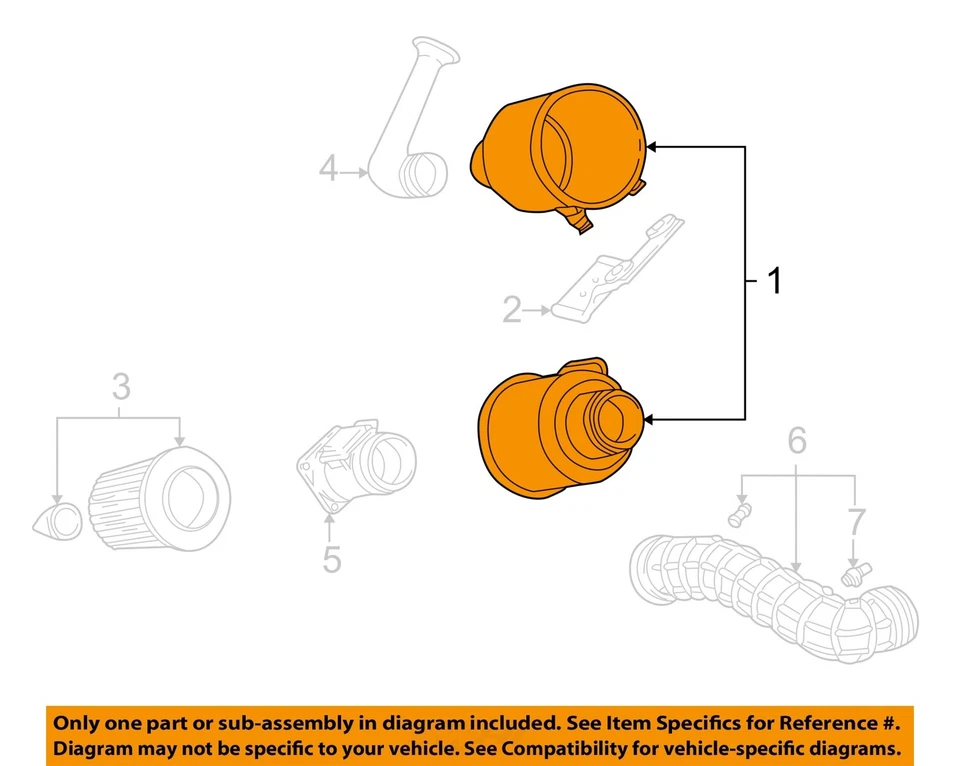 4
1
2
3
5
6
7

Only one part or sub-assembly in diagram included. See Item Specifics for Reference #. Diagram may not be specific to your vehicle. See Compatibility for vehicle-specific diagrams.