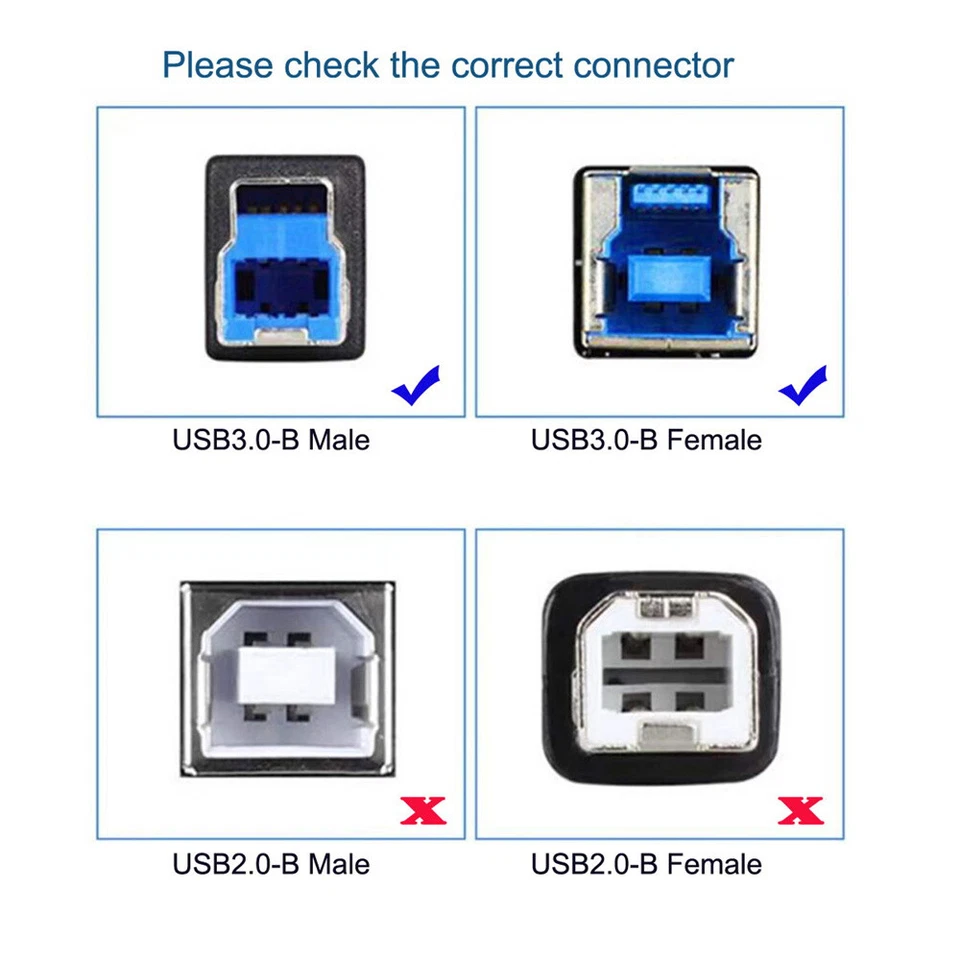 Please check the correct connector

USB3.0-B Male

USB3.0-B Female

USB2.0-B Male

USB2.0-B Female