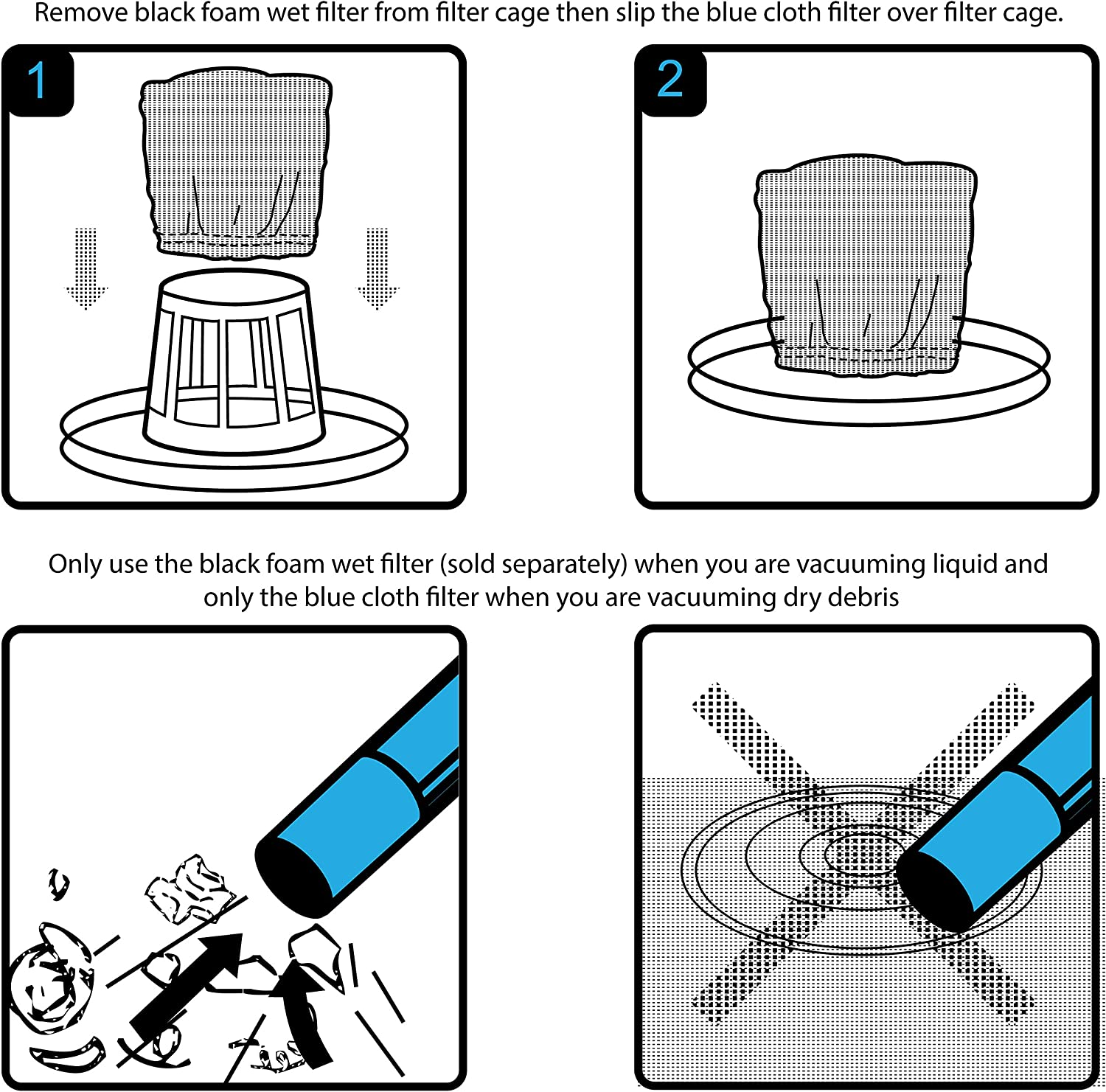 Remove black foam wet filter from filter cage then slip the blue cloth filter over filter cage.

1

2

Only use the black foam wet filter (sold separately) when you are vacuuming liquid and only the blue cloth filter when you are vacuuming dry debris