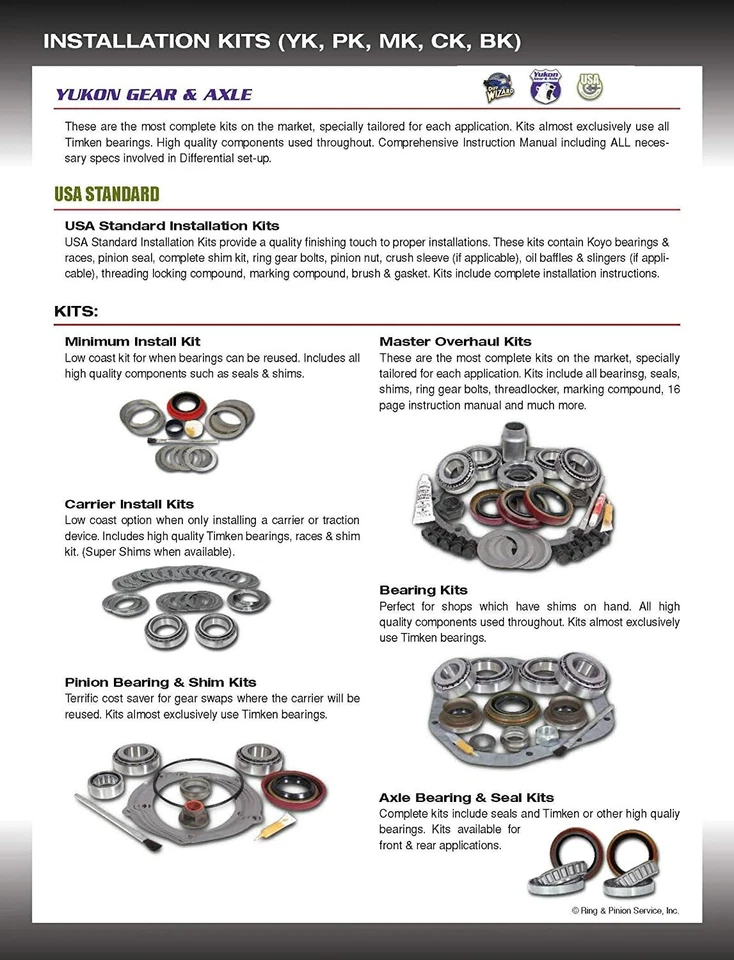 INSTALLATION KITS (YK, PK, MK, CK, BK)

YUKON GEAR & AXLE

These are the most complete kits on the market, specially tailored for each application. Kits almost exclusively use all Timken bearings. High quality components used throughout. Comprehensive Instruction Manual including ALL necessary specs involved in Differential set-up.

USA STANDARD

USA Standard Installation Kits
USA Standard Installation Kits provide a quality finishing touch to proper installations. These kits contain Koyo bearings & races, pinion seal, complete shim kit, ring gear bolts, pinion nut, crush sleeve (if applicable), oil baffles & slingers (if applicable), threading locking compound, marking compound, brush & gasket. Kits include complete installation instructions.

KITS:

Minimum Install Kit
Low coast kit for when bearings can be reused. Includes all high quality components such as seals & shims.

Carrier Install Kits
Low coast option when only installing a carrier or traction device. Includes high quality Timken bearings, races & shim kit. (Super Shims when available).

Pinion Bearing & Shim Kits
Terrific cost saver for gear swaps where the carrier will be reused. Kits almost exclusively use Timken bearings.

Master Overhaul Kits
These are the most complete kits on the market, specially tailored for each application. Kits include all bearinsg, seals, shims, ring gear bolts, threadlocker, marking compound, 16 page instruction manual and much more.

Bearing Kits
Perfect for shops which have shims on hand. All high quality components used throughout. Kits almost exclusively use Timken bearings.

Axle Bearing & Seal Kits
Complete kits include seals and Timken or other high qualiy bearings. Kits available for front & rear applications.

© Ring & Pinion Service, Inc.