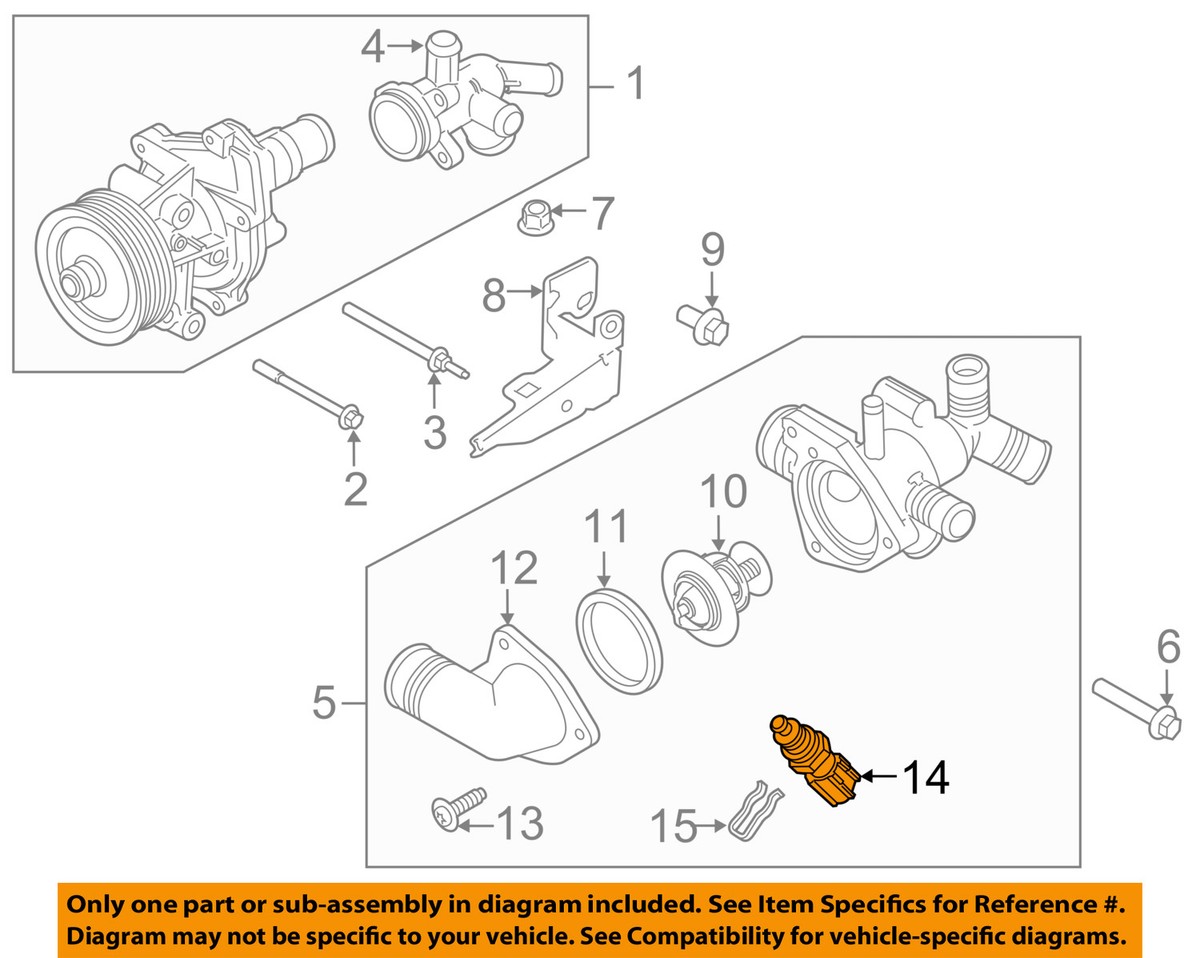 4
1
7
9
8
3
2
10
11
12
5
6
14
13
15

Only one part or sub-assembly in diagram included. See Item Specifics for Reference #.
Diagram may not be specific to your vehicle. See Compatibility for vehicle-specific diagrams.