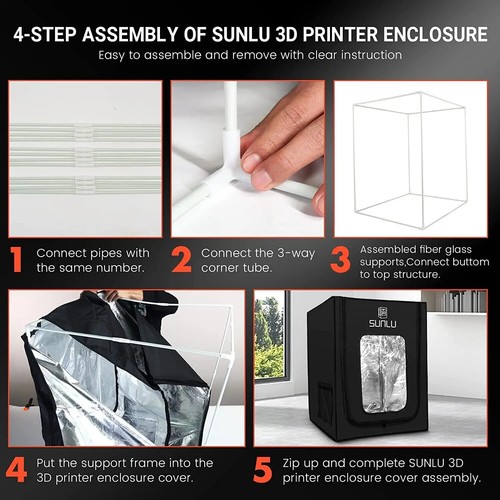 4-STEP ASSEMBLY OF SUNLU 3D PRINTER ENCLOSURE

Easy to assemble and remove with clear instruction

1 Connect pipes with the same number.

2 Connect the 3-way corner tube.

3 Assembled fiber glass supports,Connect buttom to top structure.

SUNLU

4 Put the support frame into the 3D printer enclosure cover.

5 Zip up and complete SUNLU 3D printer enclosure cover assembly.