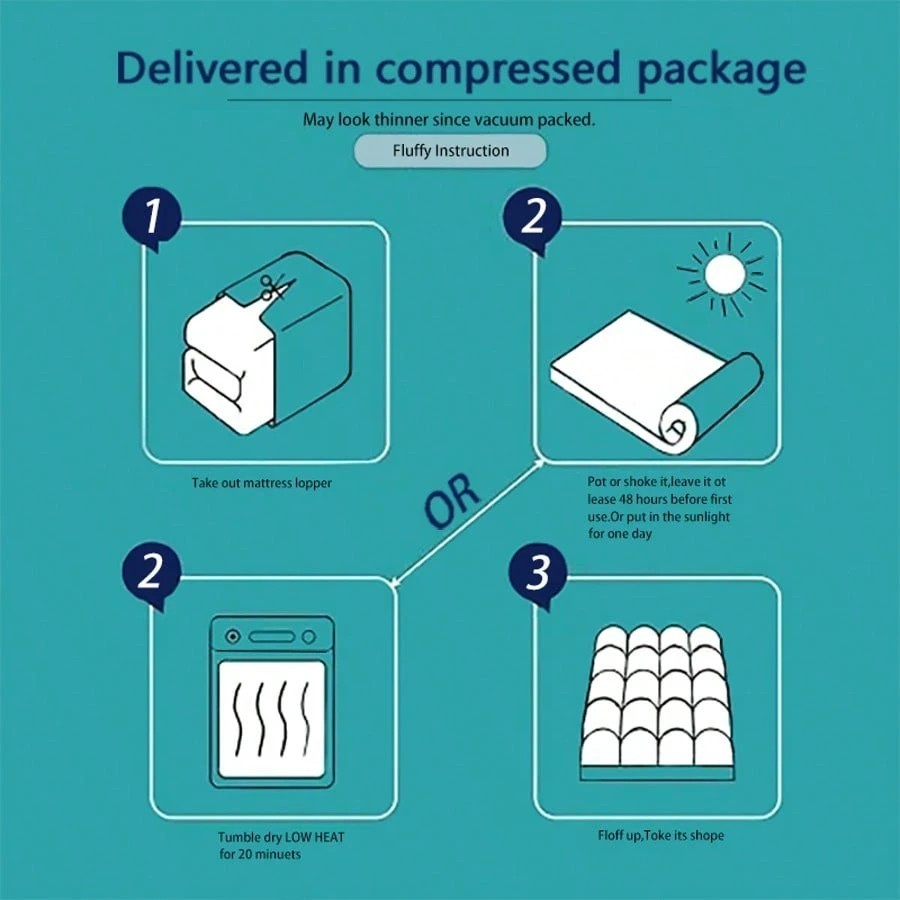 Delivered in compressed package

May look thinner since vacuum packed.

Fluffy Instruction

1

Take out mattress lopper

2

Pot or shoke it,leave it ot lease 48 hours before first use.Or put in the sunlight for one day

OR

2

Tumble dry LOW HEAT for 20 minuets

3

Floff up,Toke its shope