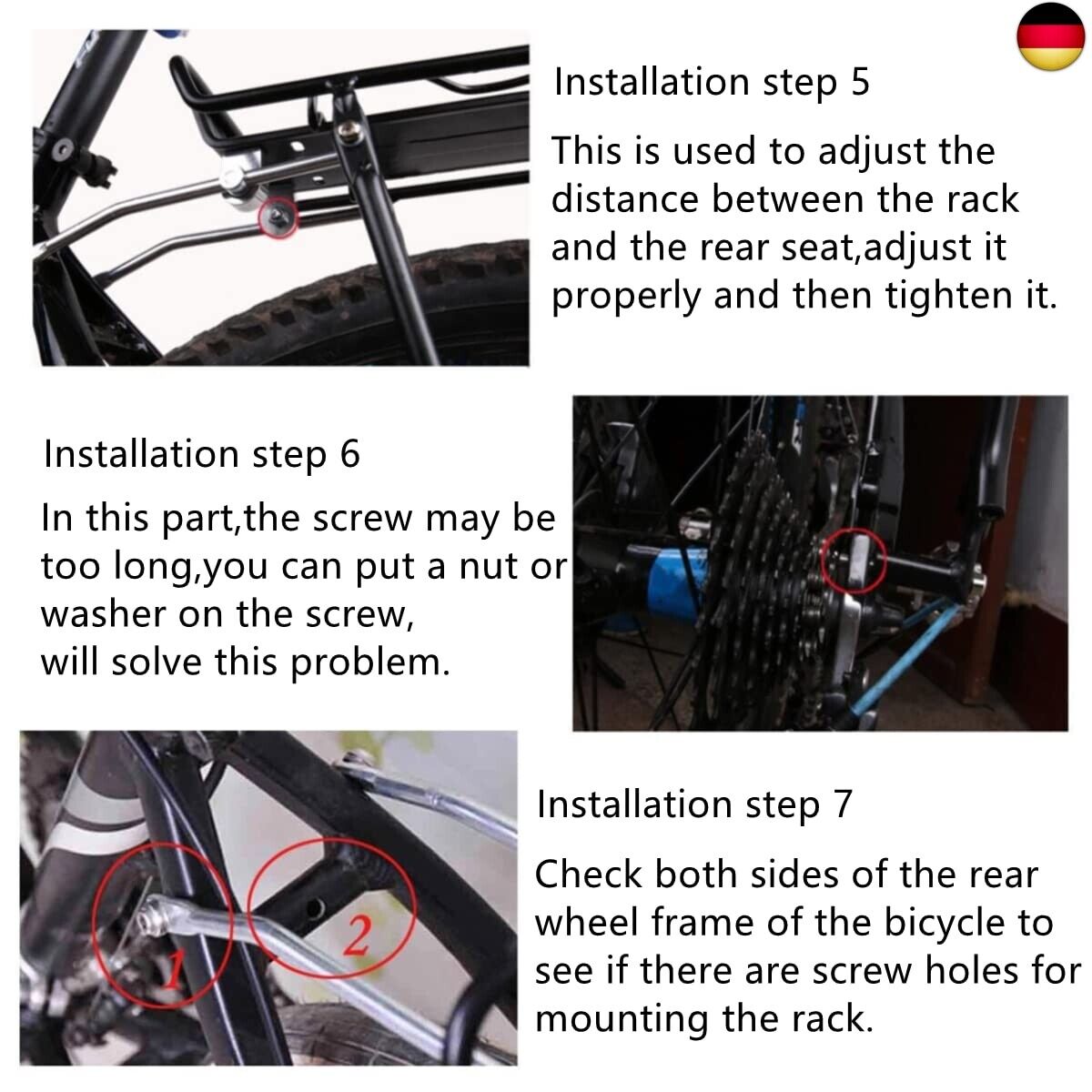 Installation step 5

This is used to adjust the distance between the rack and the rear seat,adjust it properly and then tighten it.

Installation step 6

In this part,the screw may be too long,you can put a nut or washer on the screw,
will solve this problem.

1

2

Installation step 7

Check both sides of the rear wheel frame of the bicycle to see if there are screw holes for mounting the rack.