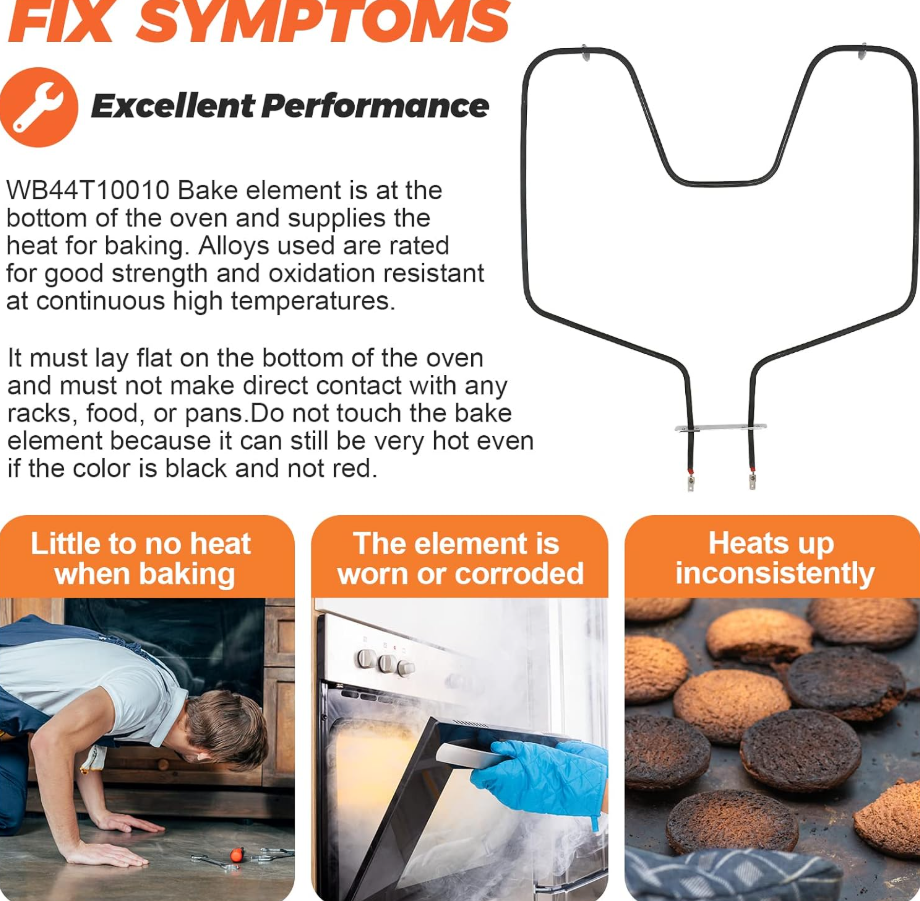 FIX SYMPTOMS

Excellent Performance

WB44T10010 Bake element is at the bottom of the oven and supplies the heat for baking. Alloys used are rated for good strength and oxidation resistant at continuous high temperatures.

It must lay flat on the bottom of the oven and must not make direct contact with any racks, food, or pans.Do not touch the bake element because it can still be very hot even if the color is black and not red.

Little to no heat when baking

The element is worn or corroded

Heats up inconsistently