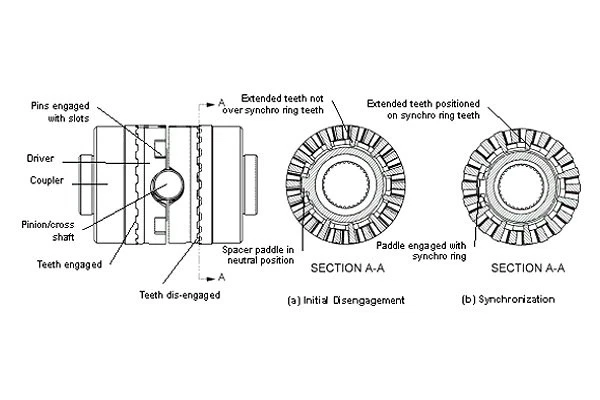 Pins engaged with slots

Driver

Coupler

Pinion/cross shaft

Teeth engaged

Teeth dis-engaged

A

A

Extended teeth not over synchro ring teeth

Spacer paddle in neutral position

SECTION A-A

(a) Initial Disengagement

Extended teeth positioned on synchro ring teeth

Paddle engaged with synchro ring

SECTION A-A

(b) Synchronization