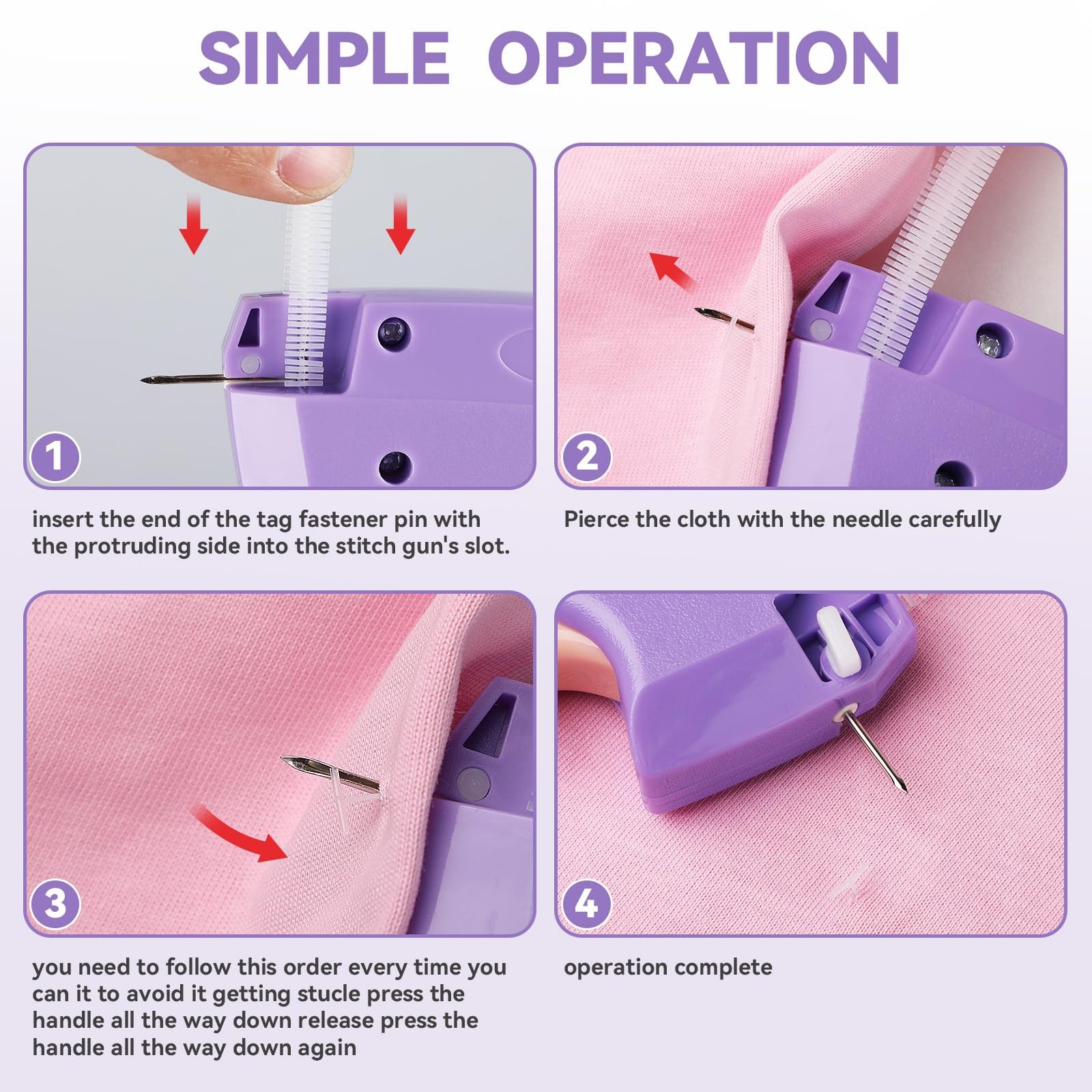 SIMPLE OPERATION

1

insert the end of the tag fastener pin with the protruding side into the stitch gun's slot.

2

Pierce the cloth with the needle carefully

3

you need to follow this order every time you can it to avoid it getting stucle press the handle all the way down release press the handle all the way down again

4

operation complete