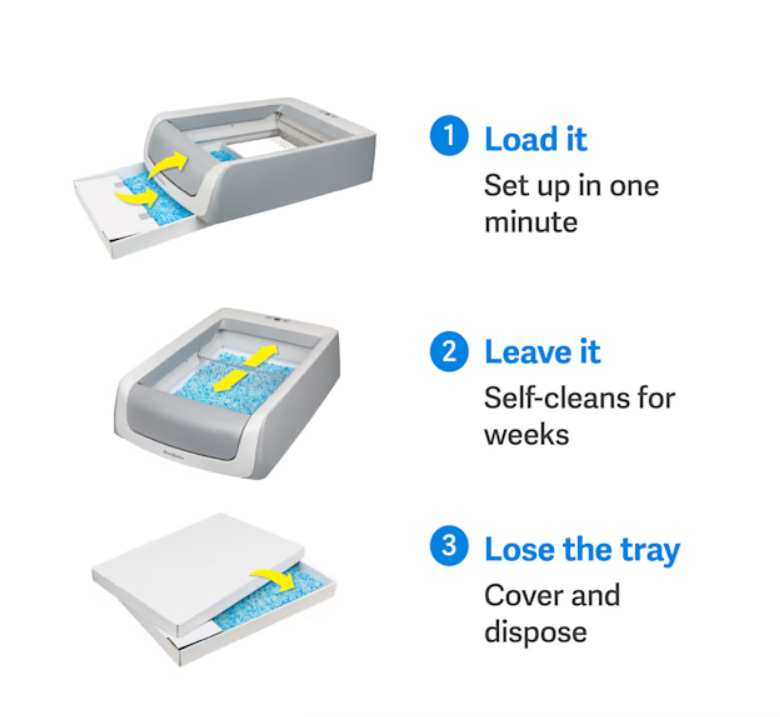 1 Load it
Set up in one minute

2 Leave it
Self-cleans for weeks

3 Lose the tray
Cover and dispose