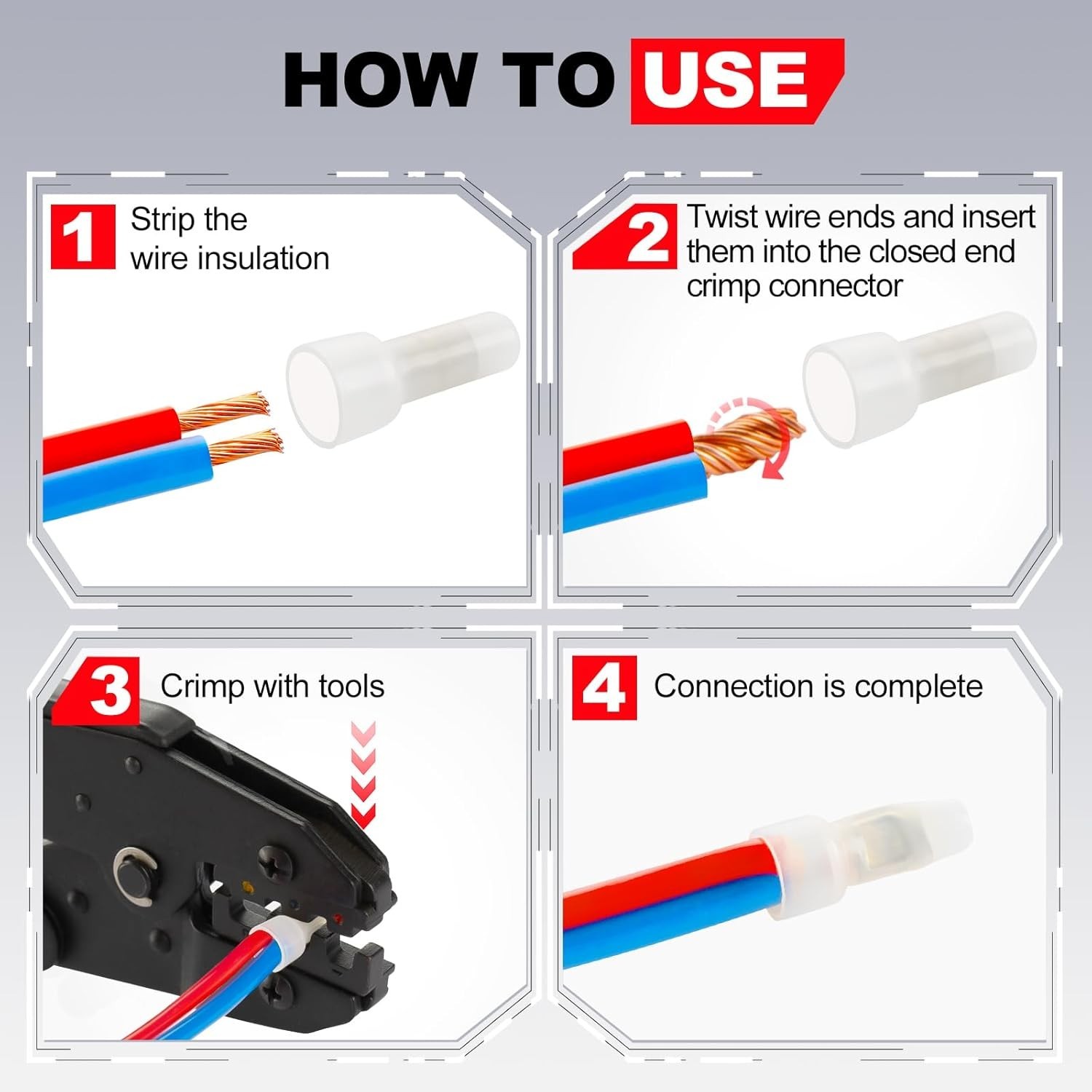 HOW TO USE

1 Strip the wire insulation

2 Twist wire ends and insert them into the closed end crimp connector

3 Crimp with tools

4 Connection is complete