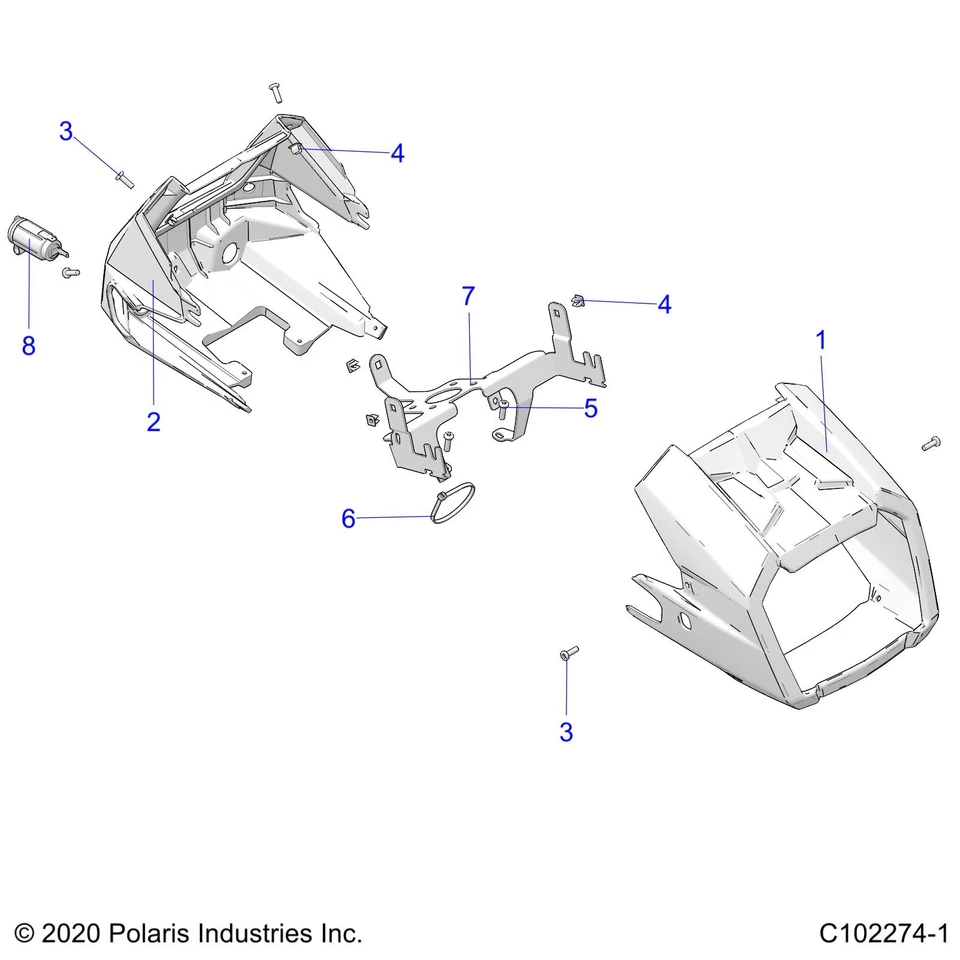 3
4
8
2
7
4
1
5
6
3
© 2020 Polaris Industries Inc.
C102274-1