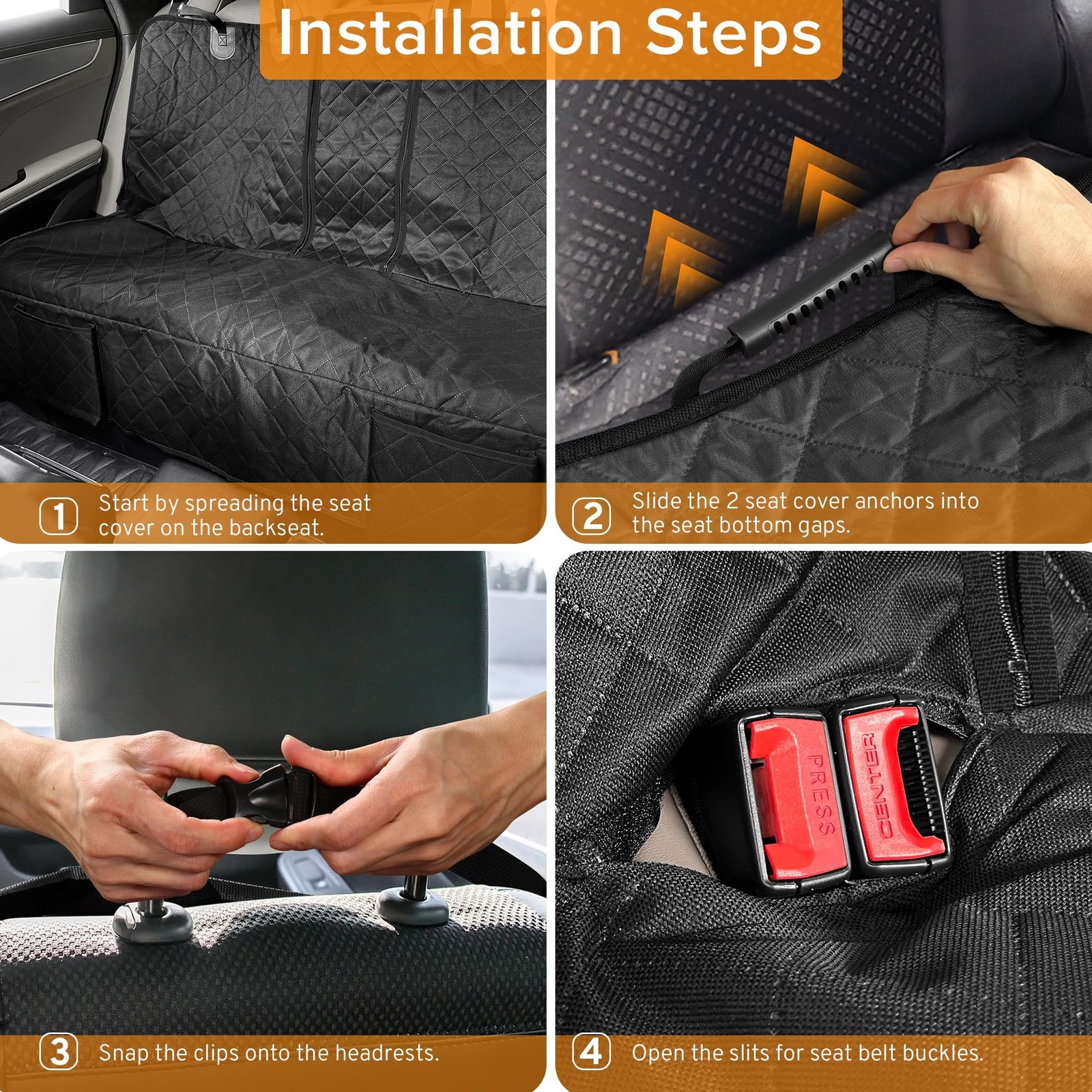 Installation Steps

1 Start by spreading the seat cover on the backseat.

2 Slide the 2 seat cover anchors into the seat bottom gaps.

PRESS

CENTER

3 Snap the clips onto the headrests.

4 Open the slits for seat belt buckles.