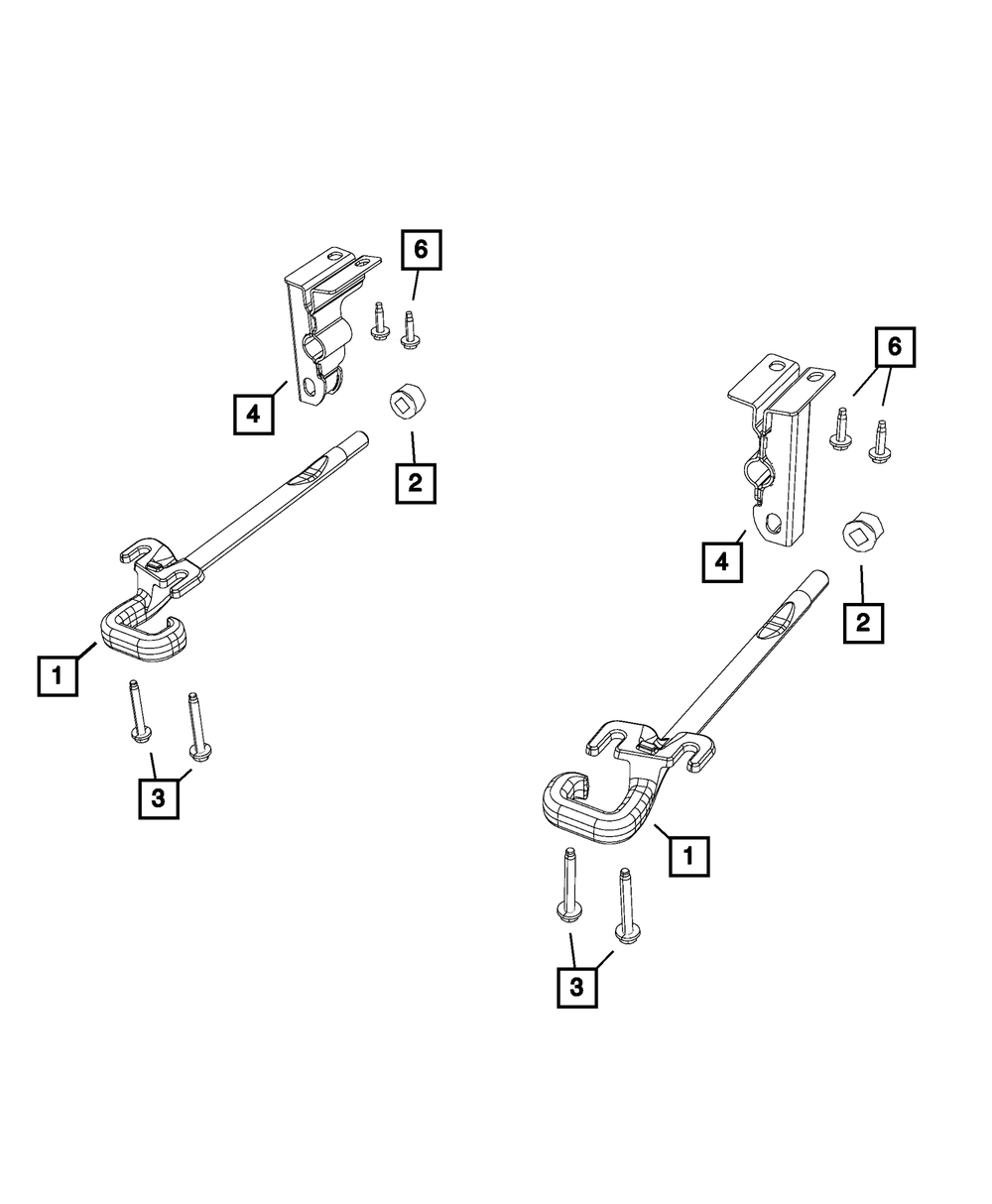 6
4
2
1
3
6
4
2
1
3