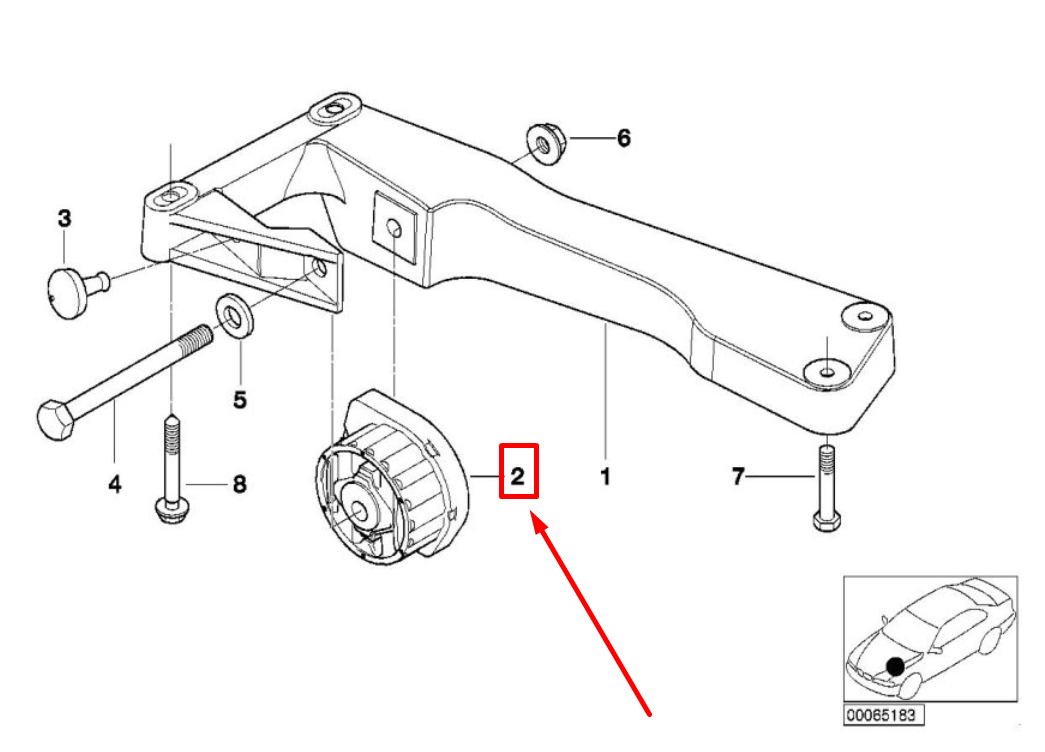 6
3
5
4
8
2
1
7
00065183