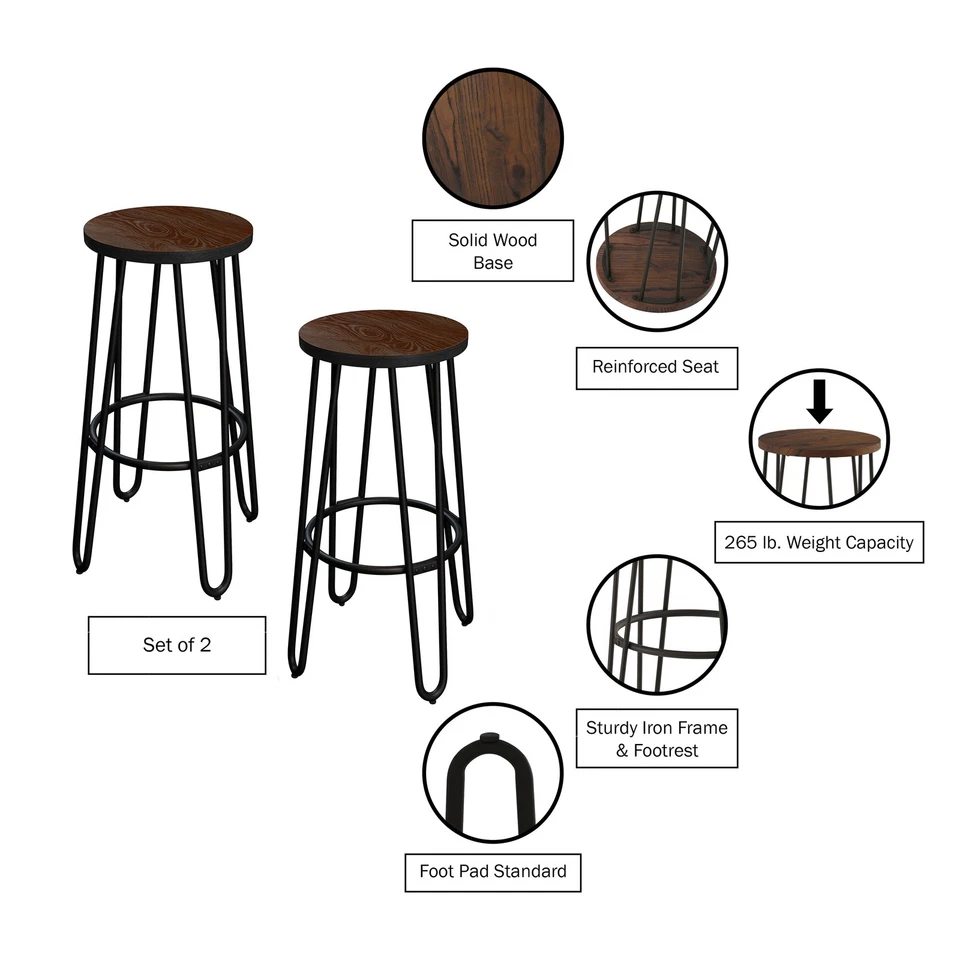 Solid Wood Base

Reinforced Seat

265 lb. Weight Capacity

Set of 2

Sturdy Iron Frame & Footrest

Foot Pad Standard